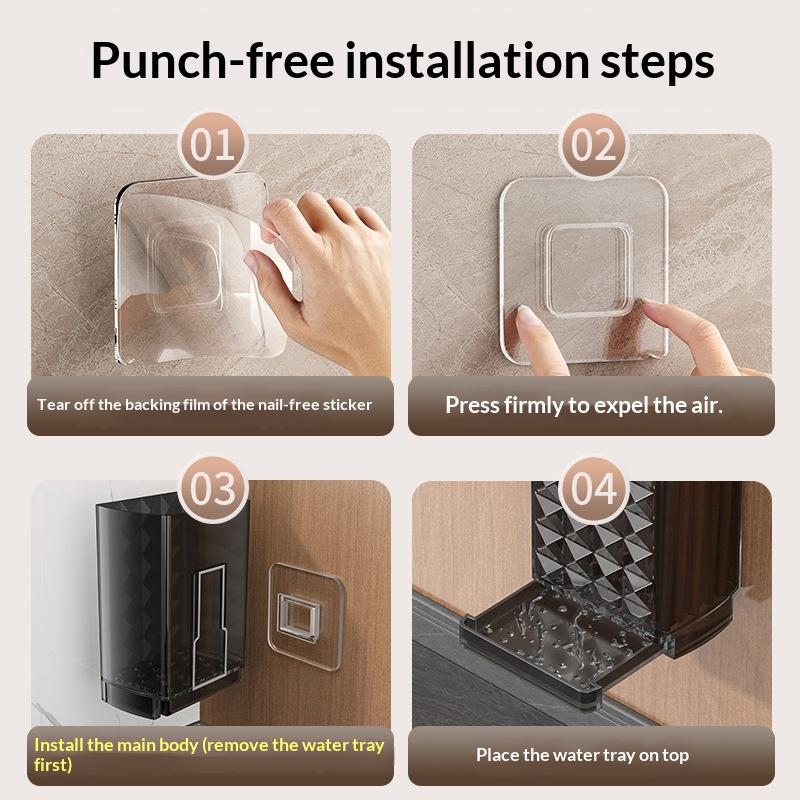 Punch-free installation steps

01

Tear off the backing film of the nail-free sticker

02

Press firmly to expel the air.

03

Install the main body (remove the water tray first)

04

Place the water tray on top