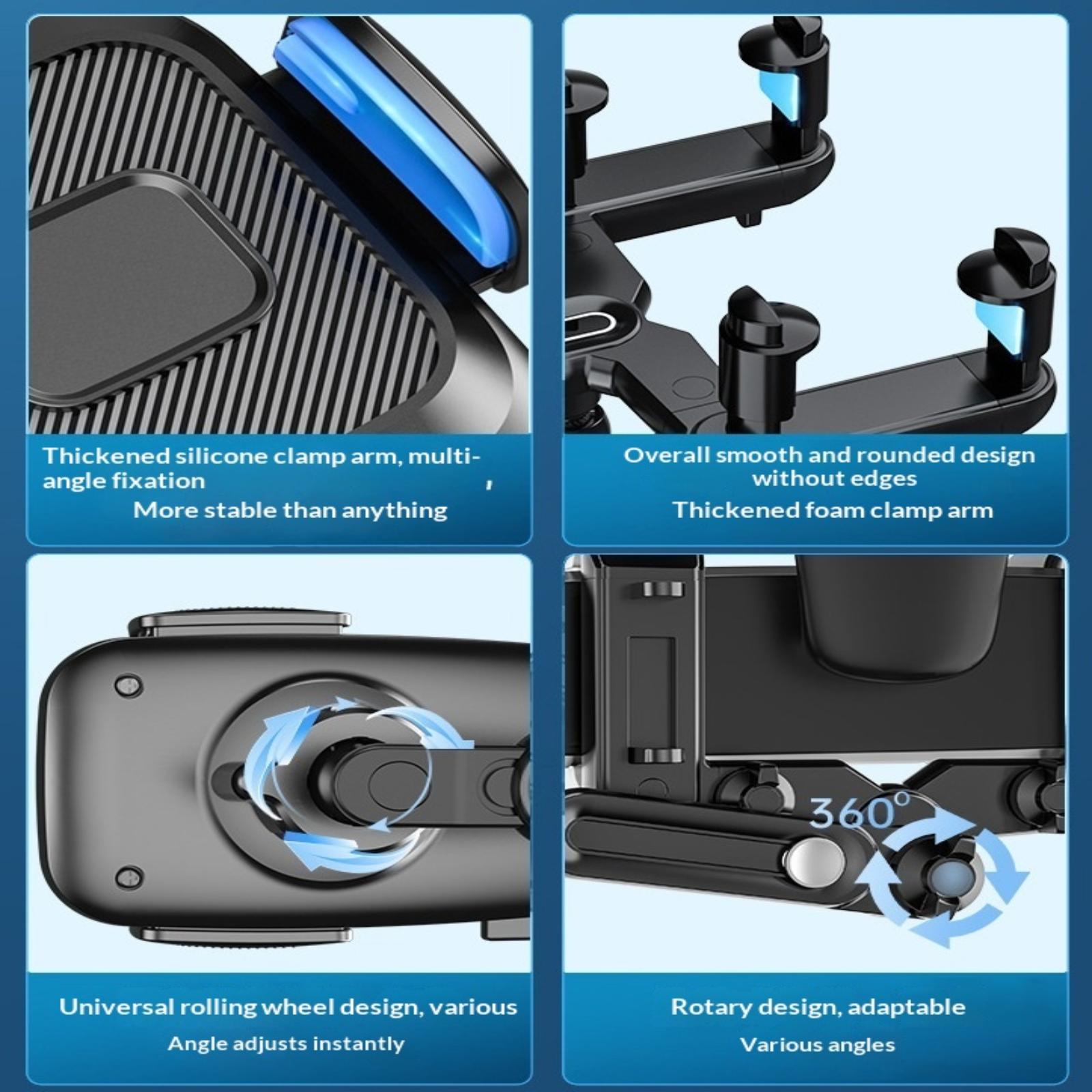 Thickened silicone clamp arm, multi-angle fixation

More stable than anything

Overall smooth and rounded design without edges

Thickened foam clamp arm

Universal rolling wheel design, various

Angle adjusts instantly

360°

Rotary design, adaptable

Various angles