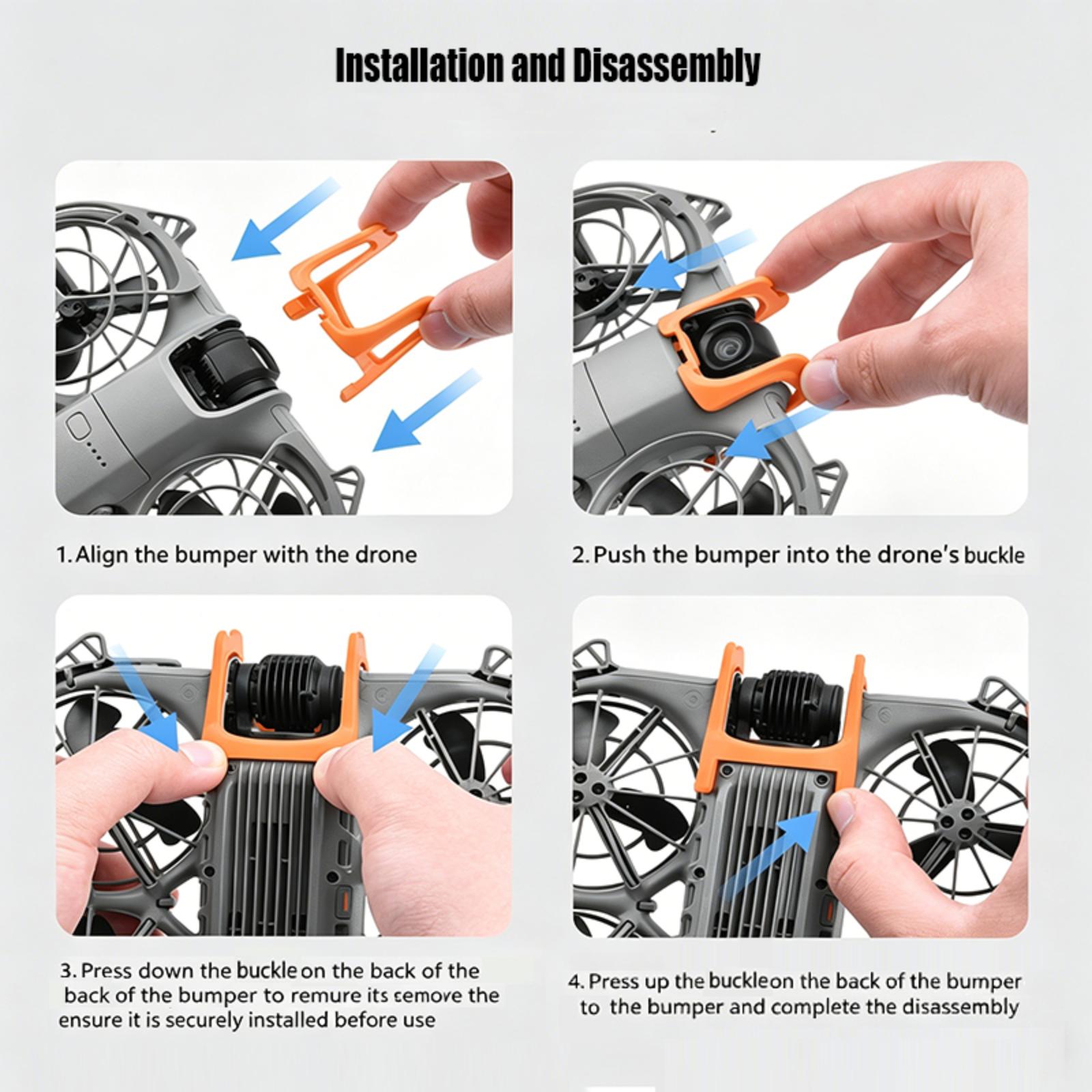 Installation and Disassembly

1. Align the bumper with the drone

2. Push the bumper into the drone's buckle

3. Press down the buckle on the back of the back of the bumper to remure its semove the ensure it is securely installed before use

4. Press up the buckleon the back of the bumper to the bumper and complete the disassembly