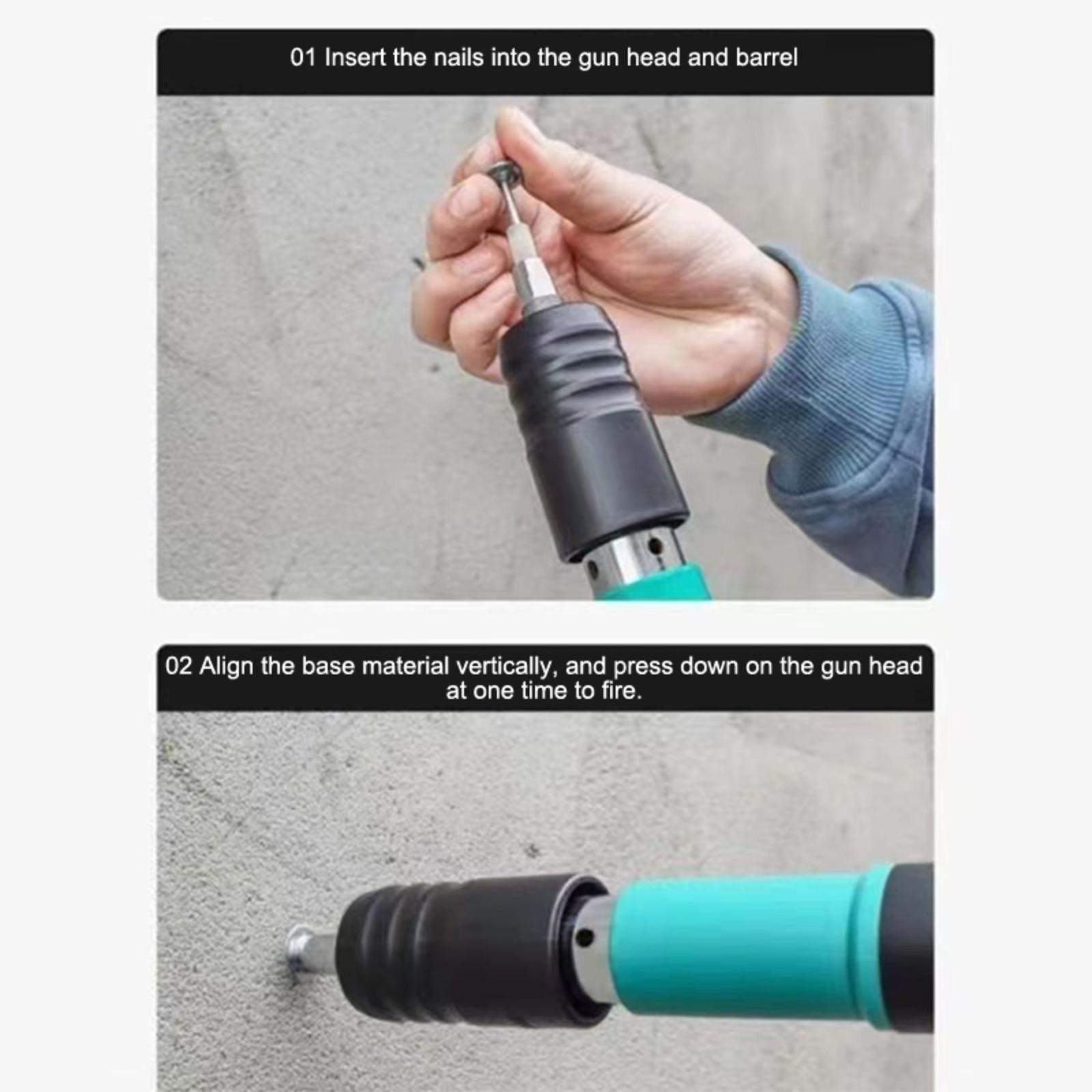 01 Insert the nails into the gun head and barrel

02 Align the base material vertically, and press down on the gun head at one time to fire.