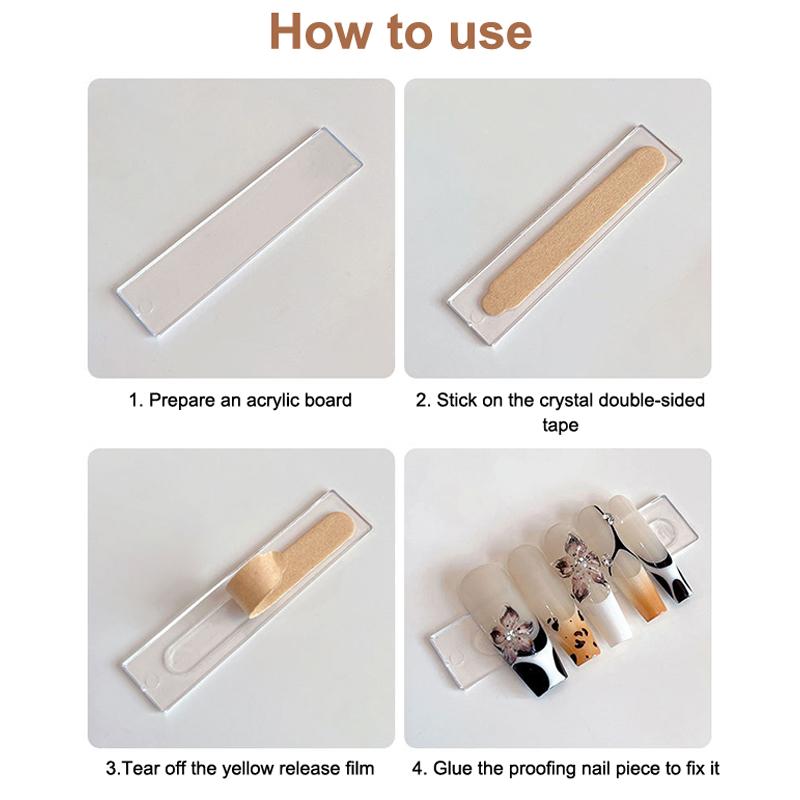 How to use

1. Prepare an acrylic board

2. Stick on the crystal double-sided tape

3.Tear off the yellow release film

4. Glue the proofing nail piece to fix it