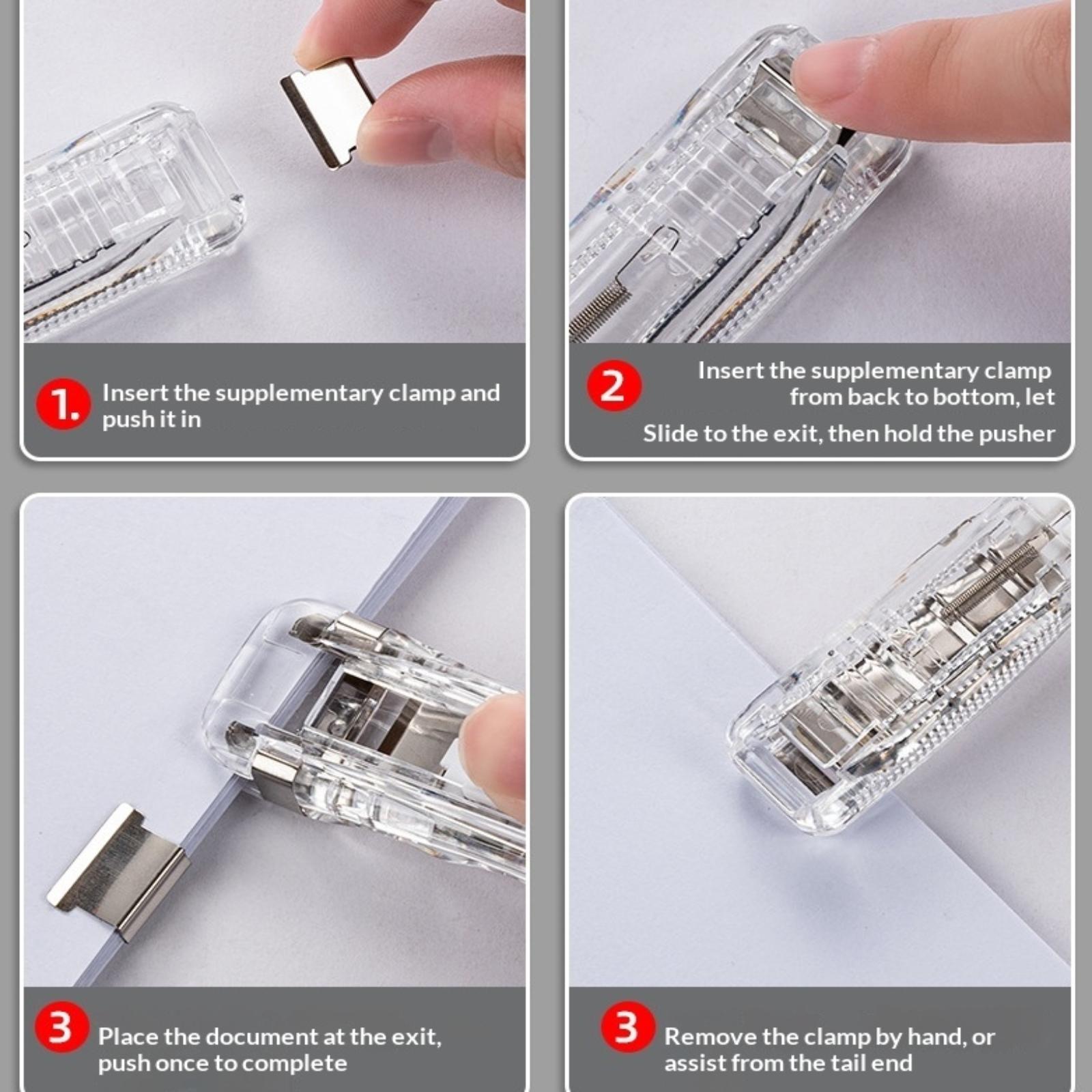 1. Insert the supplementary clamp and push it in

2 Insert the supplementary clamp from back to bottom, let

Slide to the exit, then hold the pusher

3 Place the document at the exit, push once to complete

3 Remove the clamp by hand, or assist from the tail end