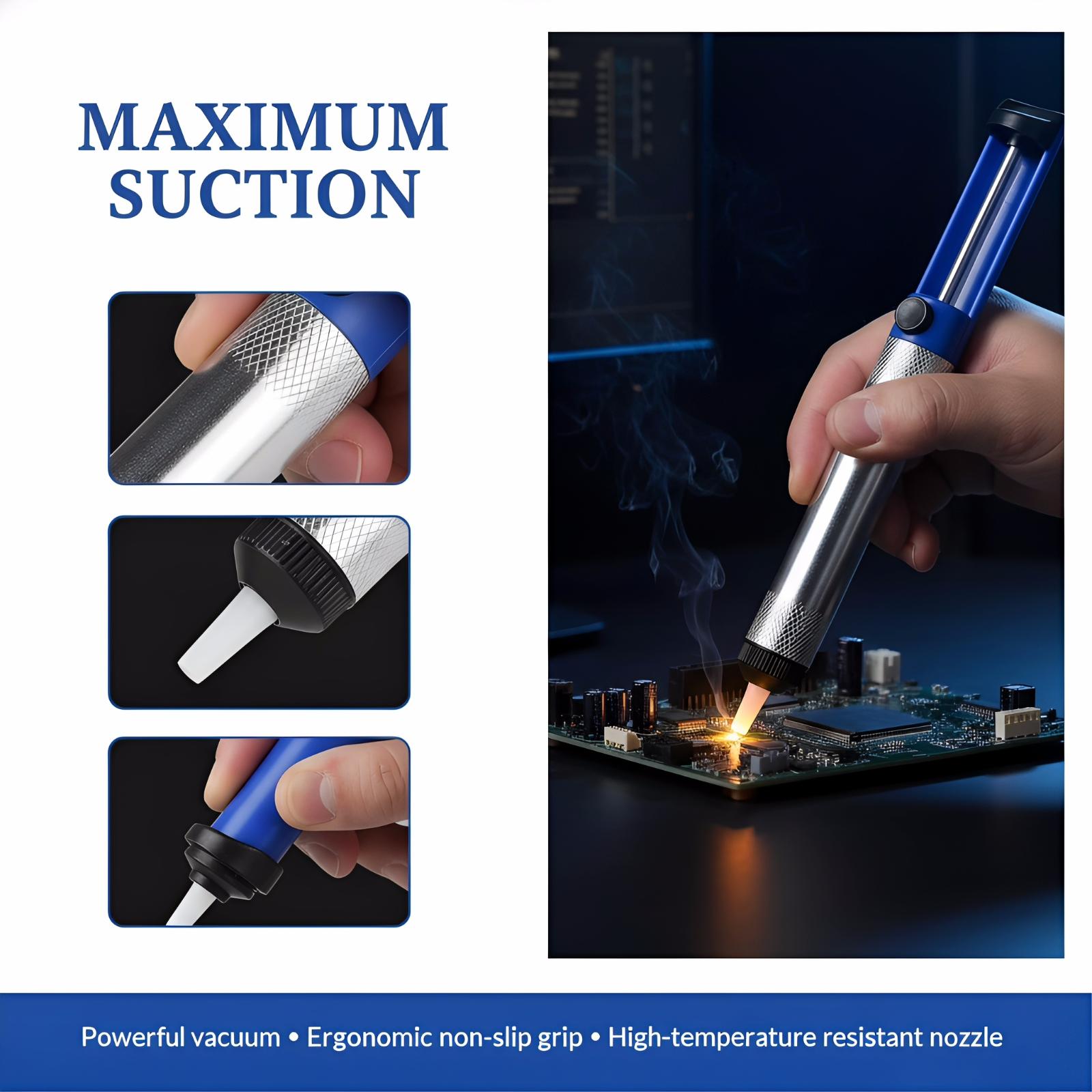 MAXIMUM SUCTION

Powerful vacuum • Ergonomic non-slip grip • High-temperature resistant nozzle