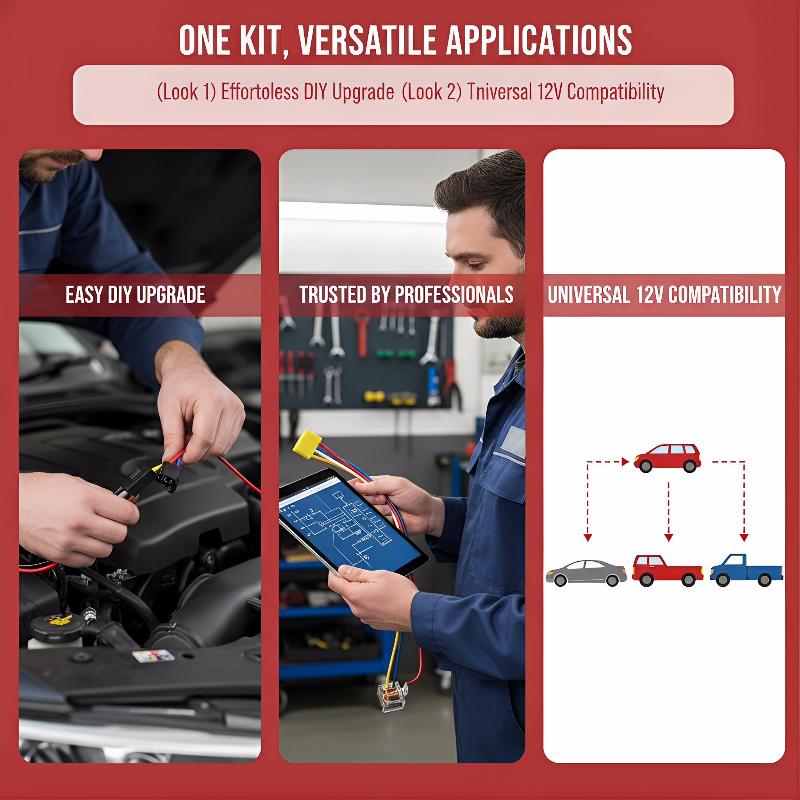 ONE KIT, VERSATILE APPLICATIONS

(Look 1) Effortoless DIY Upgrade (Look 2) Tniversal 12V Compatibility

EASY DIY UPGRADE

TRUSTED BY PROFESSIONALS

UNIVERSAL 12V COMPATIBILITY