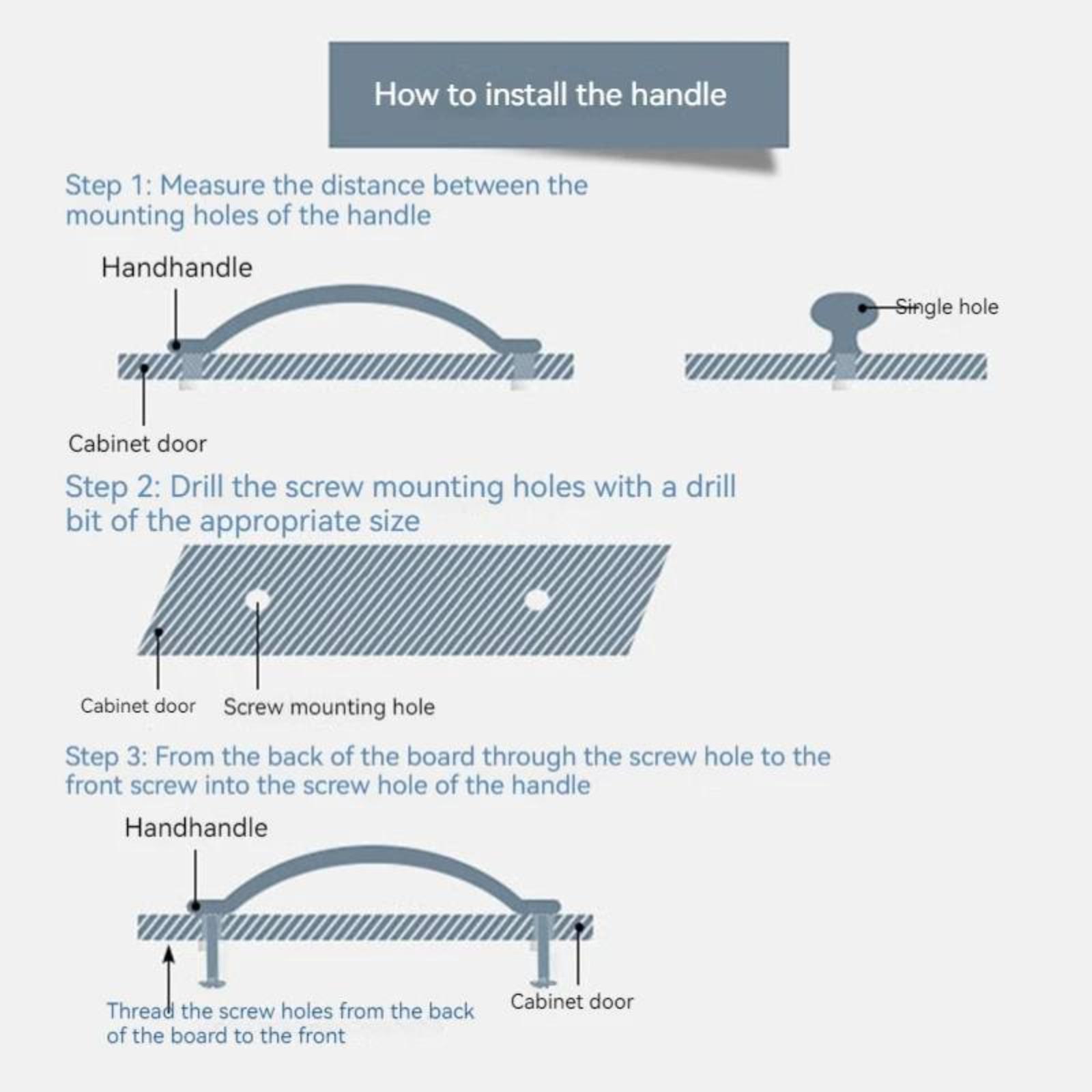 How to install the handle

Step 1: Measure the distance between the mounting holes of the handle

Handhandle

Single hole

Cabinet door

Step 2: Drill the screw mounting holes with a drill bit of the appropriate size

Cabinet door

Screw mounting hole

Step 3: From the back of the board through the screw hole to the front screw into the screw hole of the handle

Handhandle

Thread the screw holes from the back of the board to the front

Cabinet door