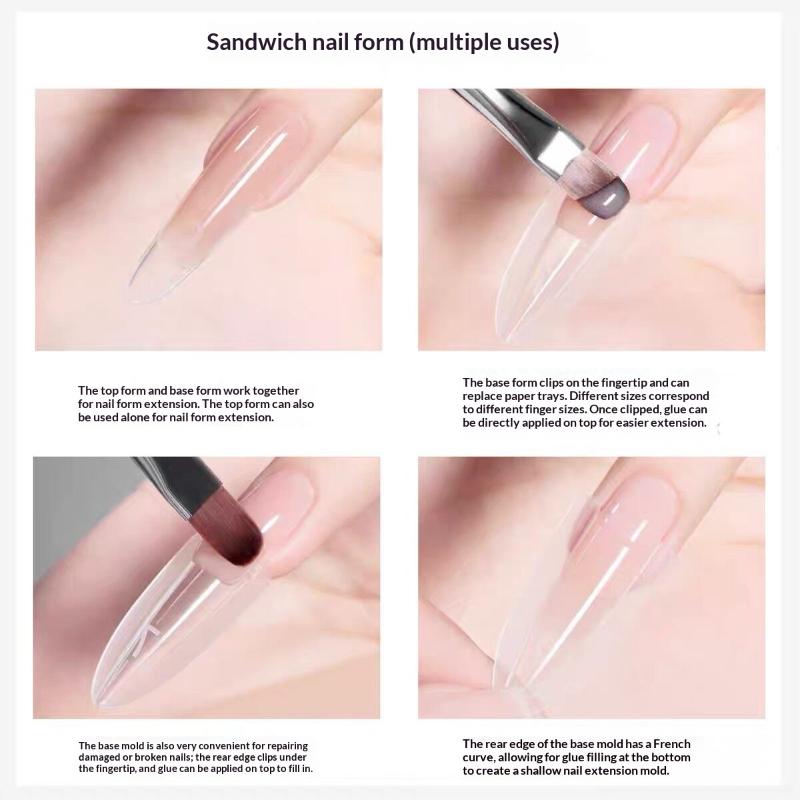 Sandwich nail form (multiple uses)

The top form and base form work together for nail form extension. The top form can also be used alone for nail form extension.

The base form clips on the fingertip and can replace paper trays. Different sizes correspond to different finger sizes. Once clipped, glue can be directly applied on top for easier extension.

The base mold is also very convenient for repairing damaged or broken nails; the rear edge clips under the fingertip, and glue can be applied on top to fill in.

The rear edge of the base mold has a French curve, allowing for glue filling at the bottom to create a shallow nail extension mold.