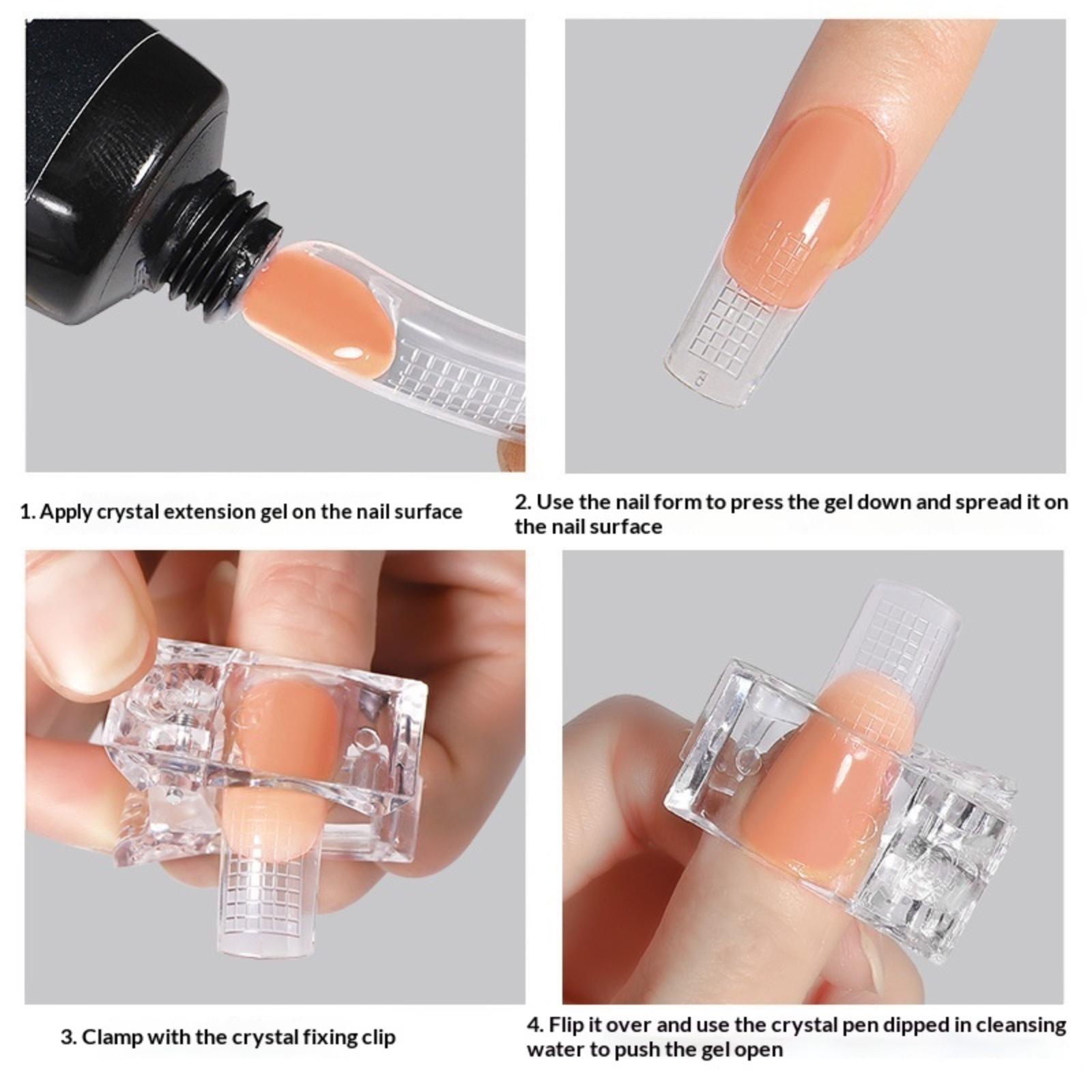 1. Apply crystal extension gel on the nail surface

2. Use the nail form to press the gel down and spread it on the nail surface

3. Clamp with the crystal fixing clip

4. Flip it over and use the crystal pen dipped in cleansing water to push the gel open