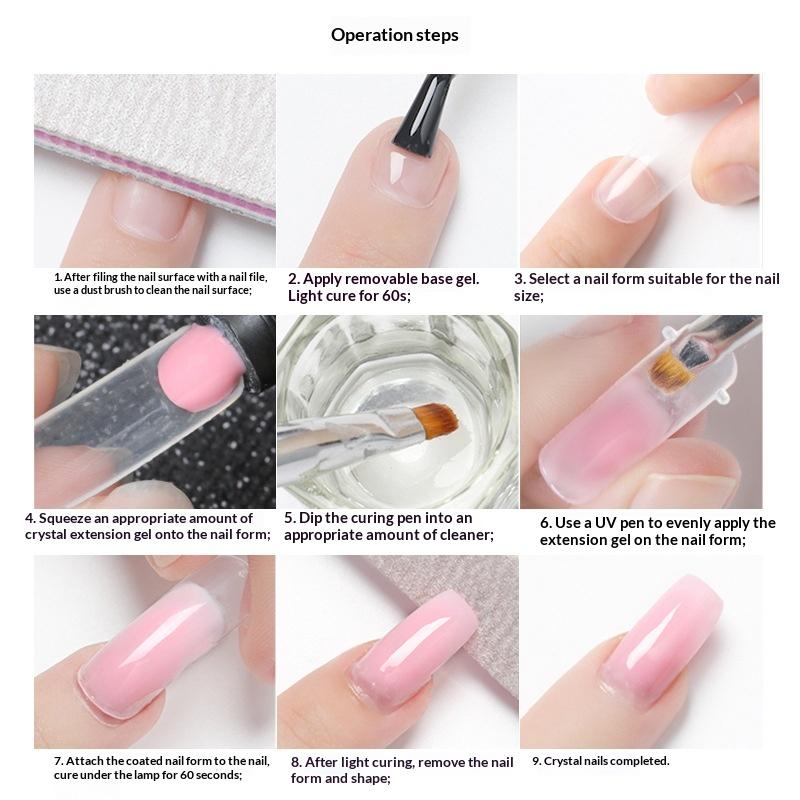 Operation steps

1. After filing the nail surface with a nail file, use a dust brush to clean the nail surface;

2. Apply removable base gel. Light cure for 60s;

3. Select a nail form suitable for the nail size;

4. Squeeze an appropriate amount of crystal extension gel onto the nail form;

5. Dip the curing pen into an appropriate amount of cleaner;

6. Use a UV pen to evenly apply the extension gel on the nail form;

7. Attach the coated nail form to the nail, cure under the lamp for 60 seconds;

8. After light curing, remove the nail form and shape;

9. Crystal nails completed.