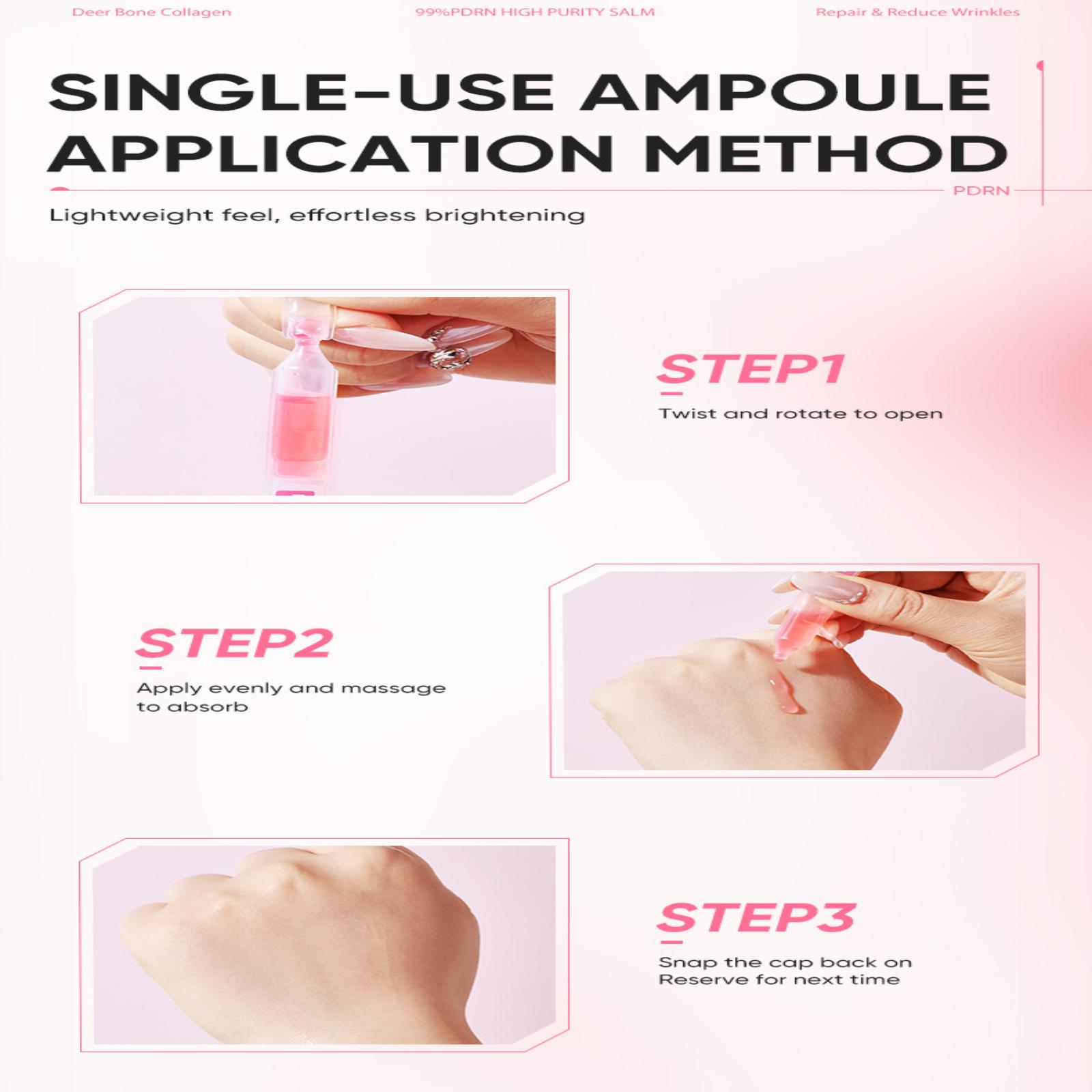 Deer Bone Collagen
99%PDRN HIGH PURITY SALM
Repair & Reduce Wrinkles

SINGLE-USE AMPOULE APPLICATION METHOD

PDRN

Lightweight feel, effortless brightening

STEP1
Twist and rotate to open

STEP2
Apply evenly and massage to absorb

STEP3
Snap the cap back on
Reserve for next time