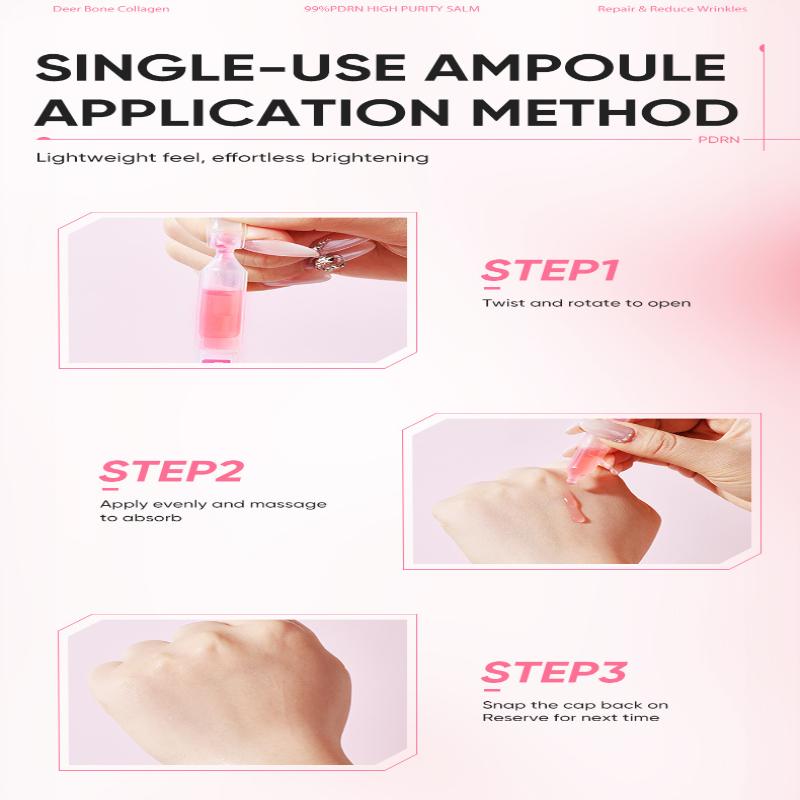 Deer Bone Collagen
99%PDRN HIGH PURITY SALM
Repair & Reduce Wrinkles

SINGLE-USE AMPOULE APPLICATION METHOD

PDRN

Lightweight feel, effortless brightening

STEP1
Twist and rotate to open

STEP2
Apply evenly and massage to absorb

STEP3
Snap the cap back on
Reserve for next time