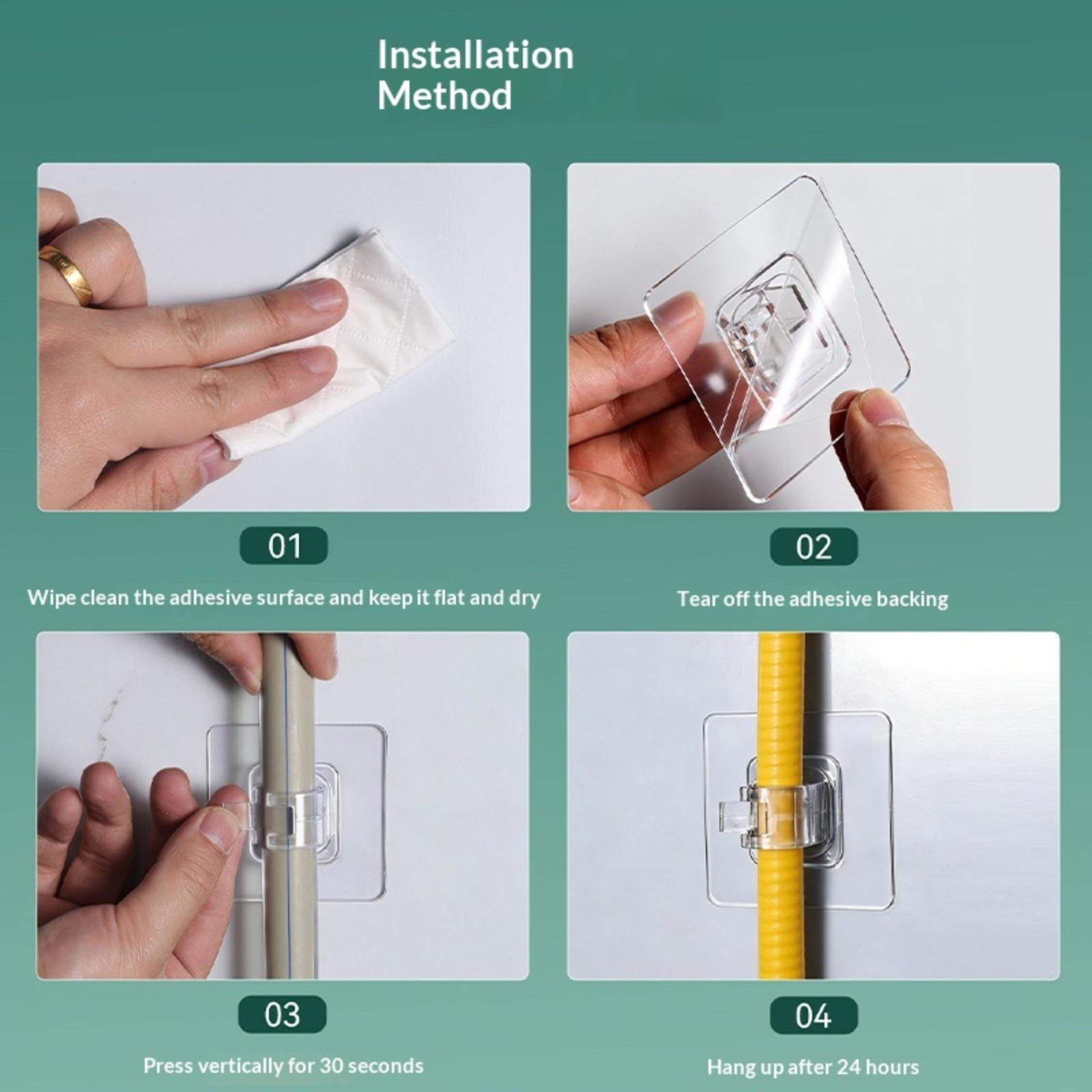 Installation Method

01

Wipe clean the adhesive surface and keep it flat and dry

02

Tear off the adhesive backing

03

Press vertically for 30 seconds

04

Hang up after 24 hours