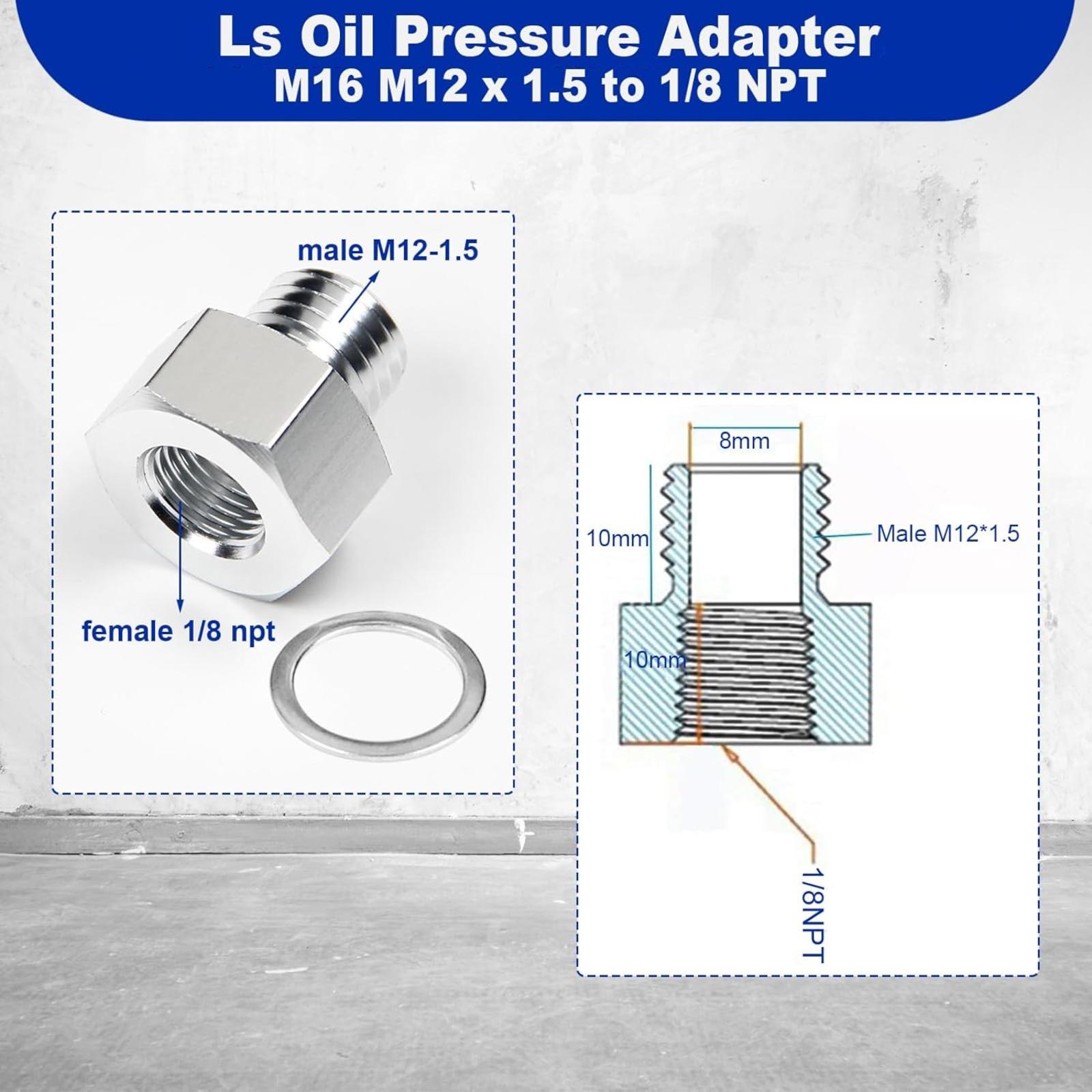 Ls Oil Pressure Adapter
M16 M12 x 1.5 to 1/8 NPT

male M12-1.5

female 1/8 npt

8mm

10mm

Male M12*1.5

10mm

1/8NPT