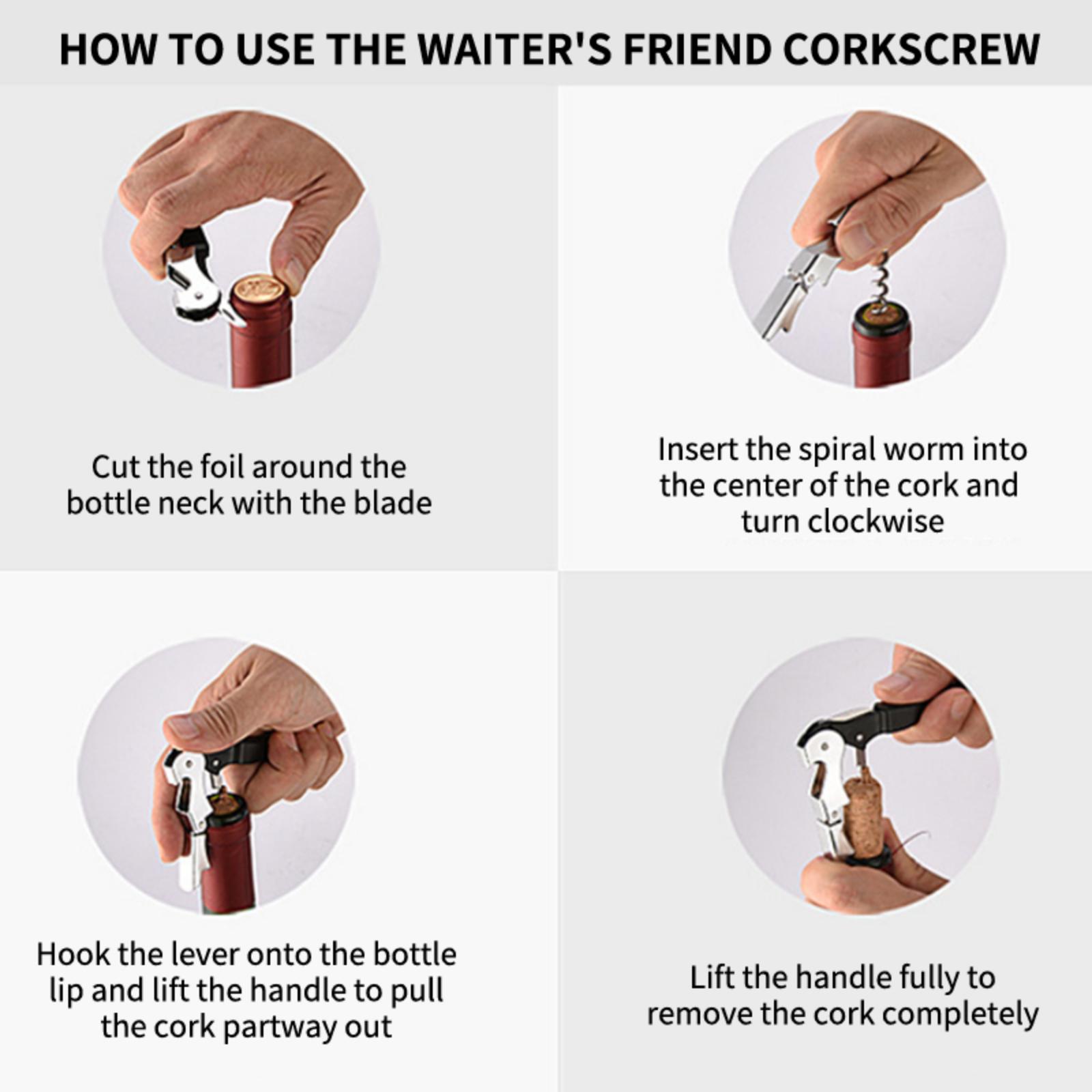 HOW TO USE THE WAITER'S FRIEND CORKSCREW

Cut the foil around the bottle neck with the blade

Insert the spiral worm into the center of the cork and turn clockwise

Hook the lever onto the bottle lip and lift the handle to pull the cork partway out

Lift the handle fully to remove the cork completely