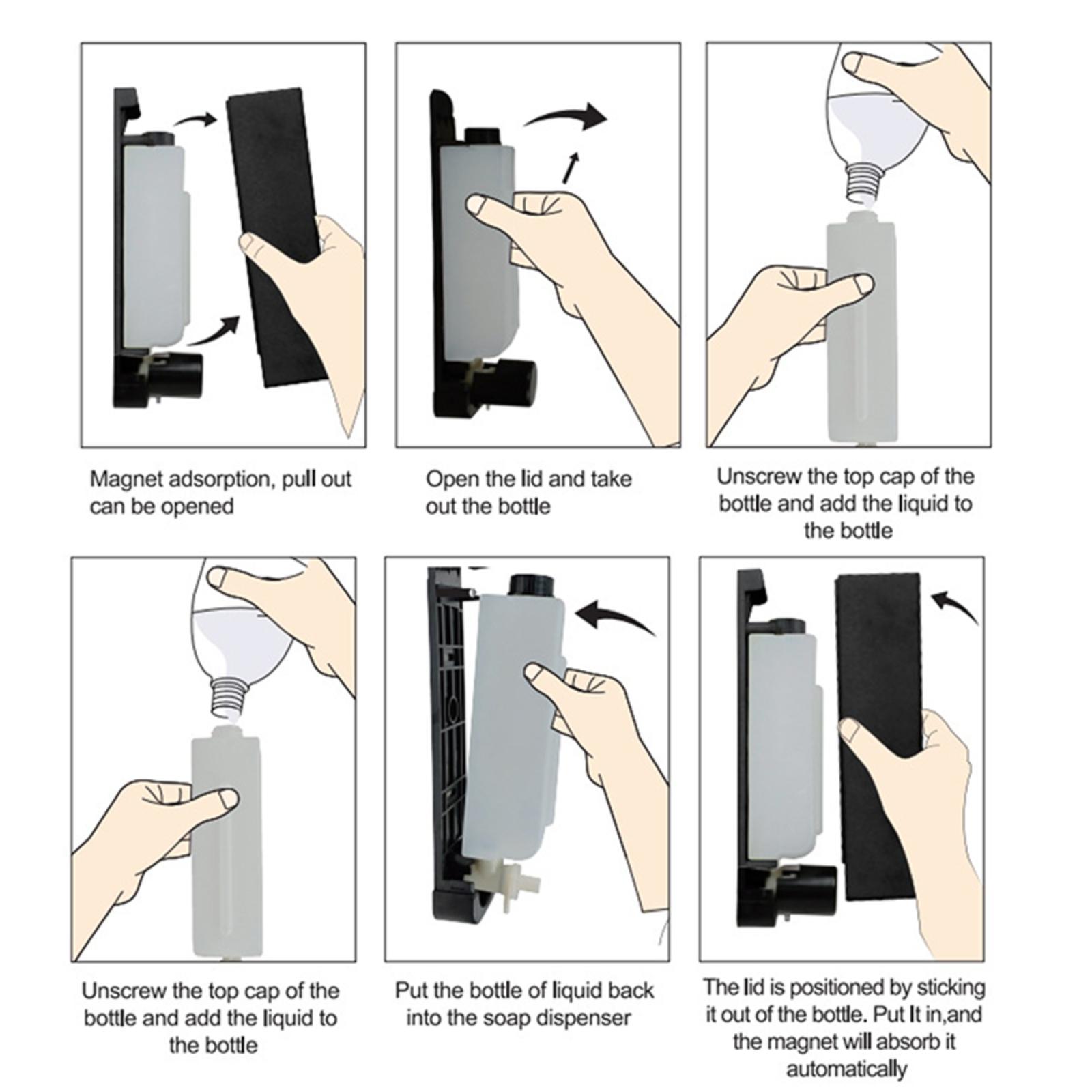 Magnet adsorption, pull out can be opened

Open the lid and take out the bottle

Unscrew the top cap of the bottle and add the liquid to the bottle

Unscrew the top cap of the bottle and add the liquid to the bottle

Put the bottle of liquid back into the soap dispenser

The lid is positioned by sticking it out of the bottle. Put It in,and the magnet will absorb it automatically