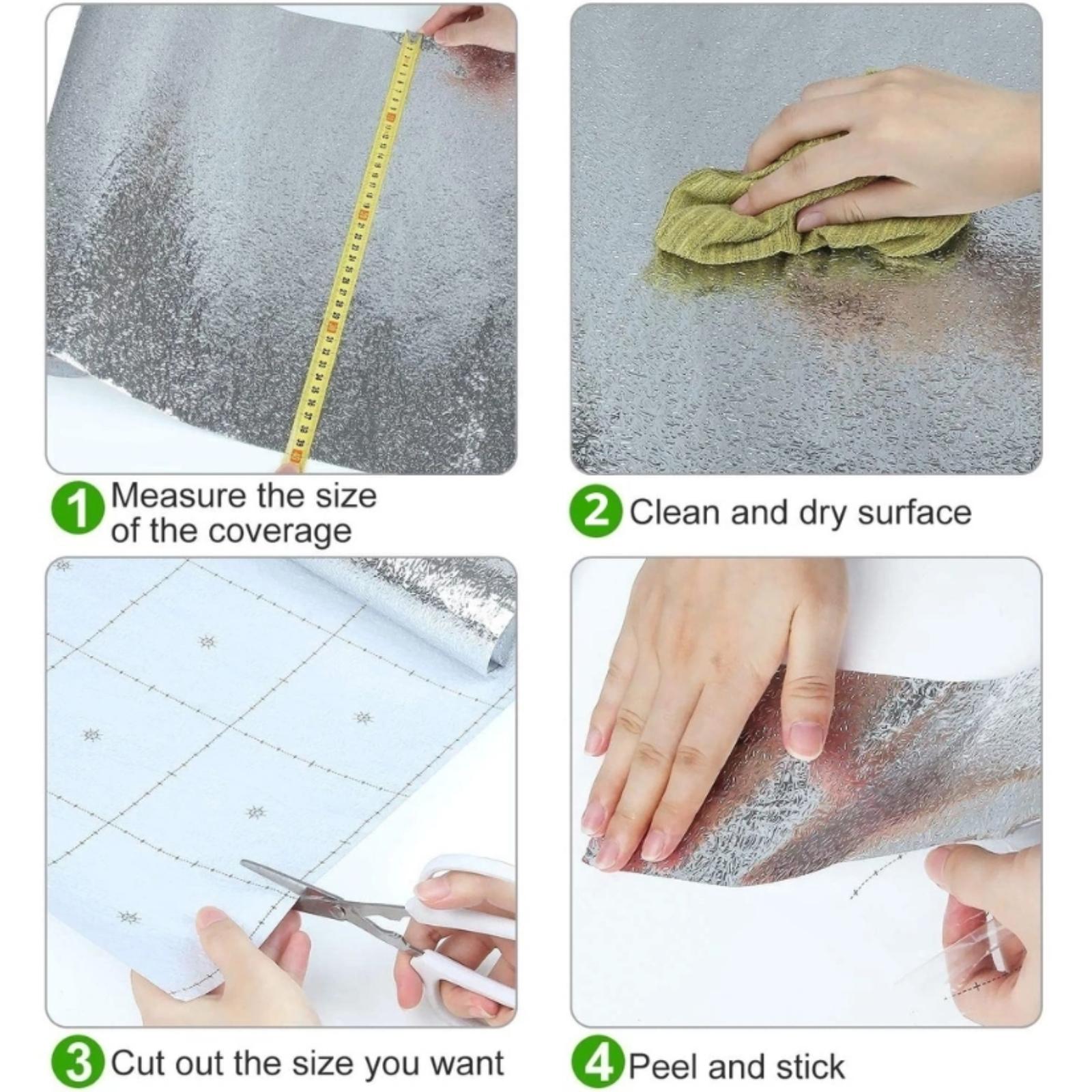 1 Measure the size of the coverage

2 Clean and dry surface

3 Cut out the size you want

4 Peel and stick