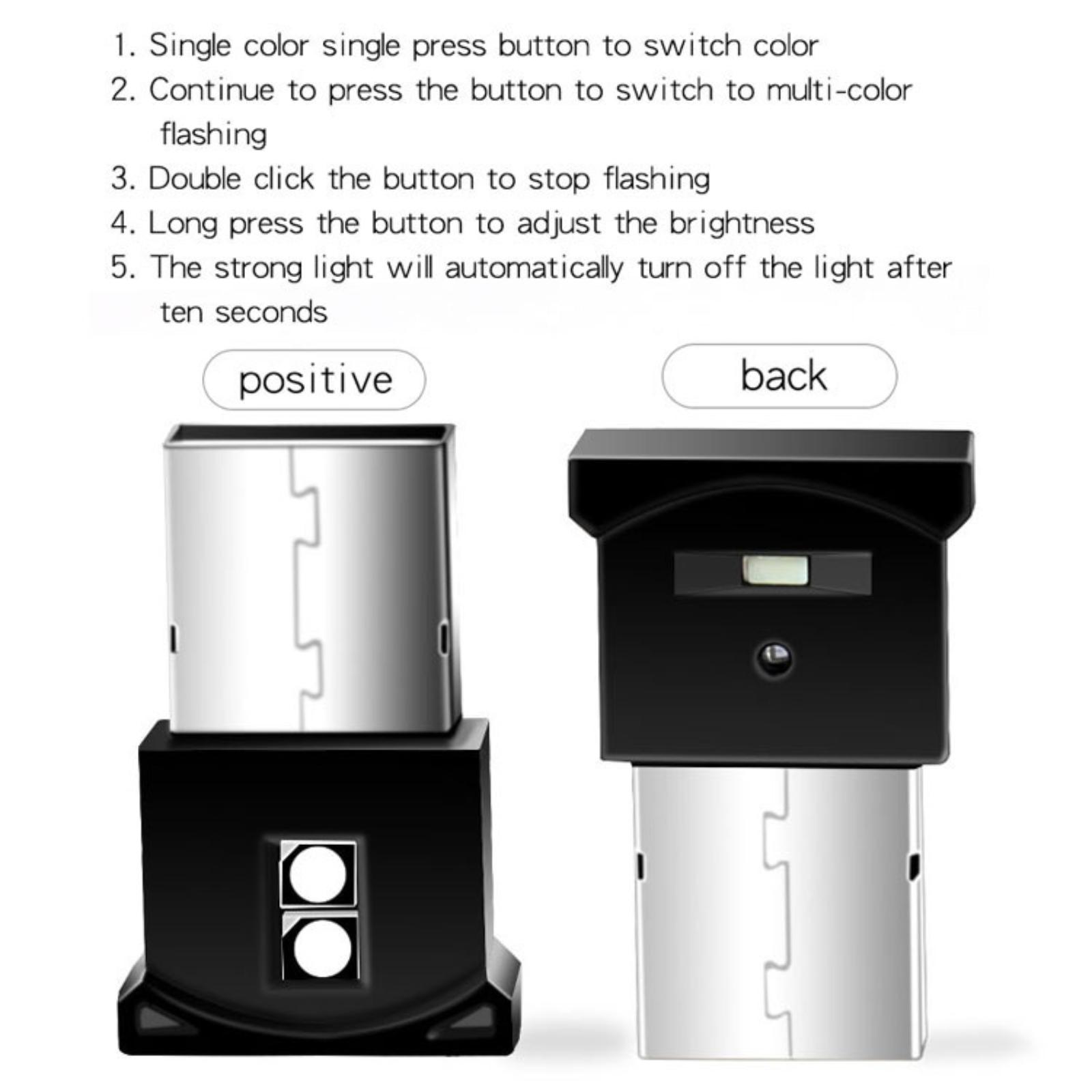 1. Single color single press button to switch color
2. Continue to press the button to switch to multi-color flashing
3. Double click the button to stop flashing
4. Long press the button to adjust the brightness
5. The strong light will automatically turn off the light after ten seconds

positive

back