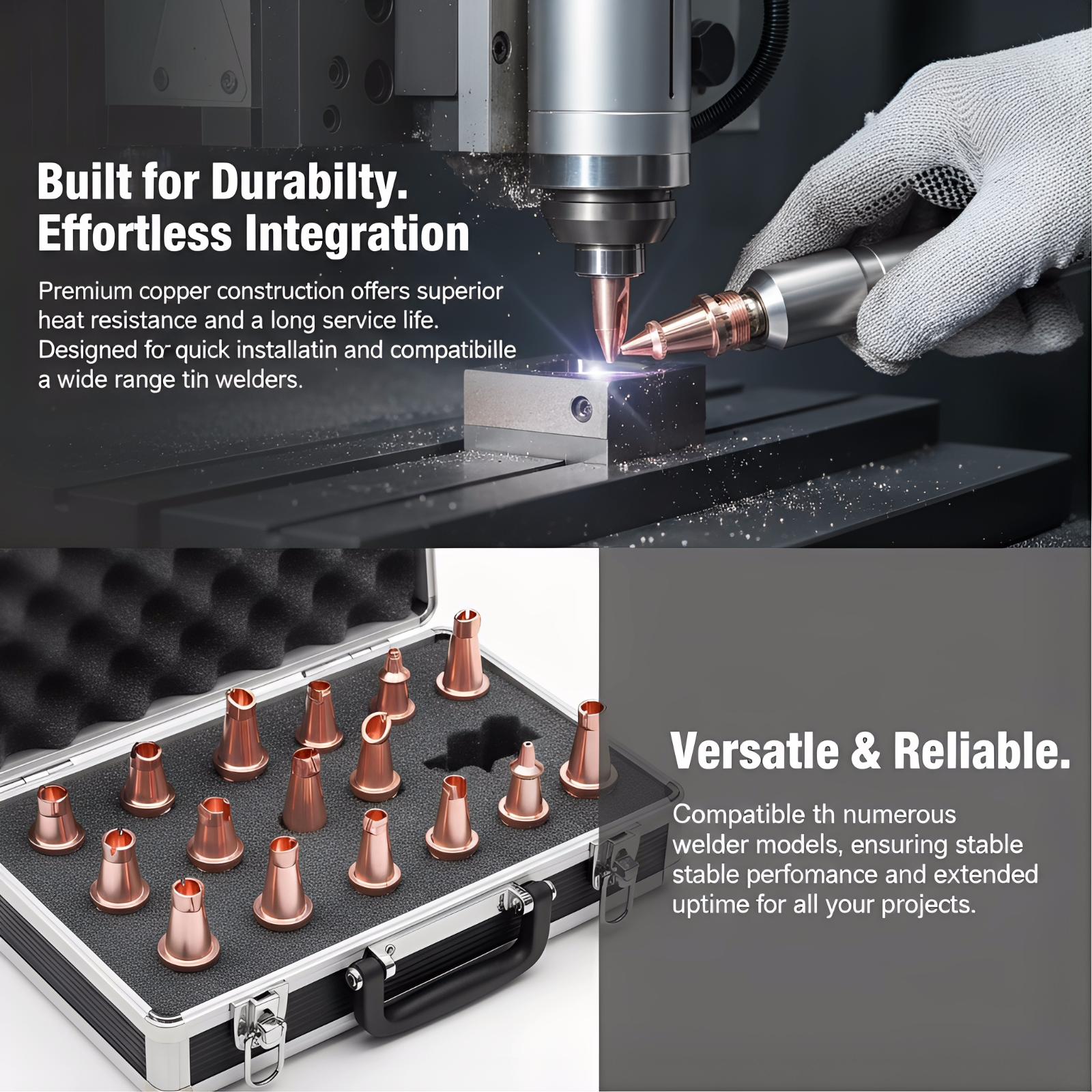 Built for Durabilty.
Effortless Integration

Premium copper construction offers superior heat resistance and a long service life. Designed fo quick installatin and compatibille a wide range tin welders.

Versatle & Reliable.

Compatible th numerous welder models, ensuring stable stable perfomance and extended uptime for all your projects.