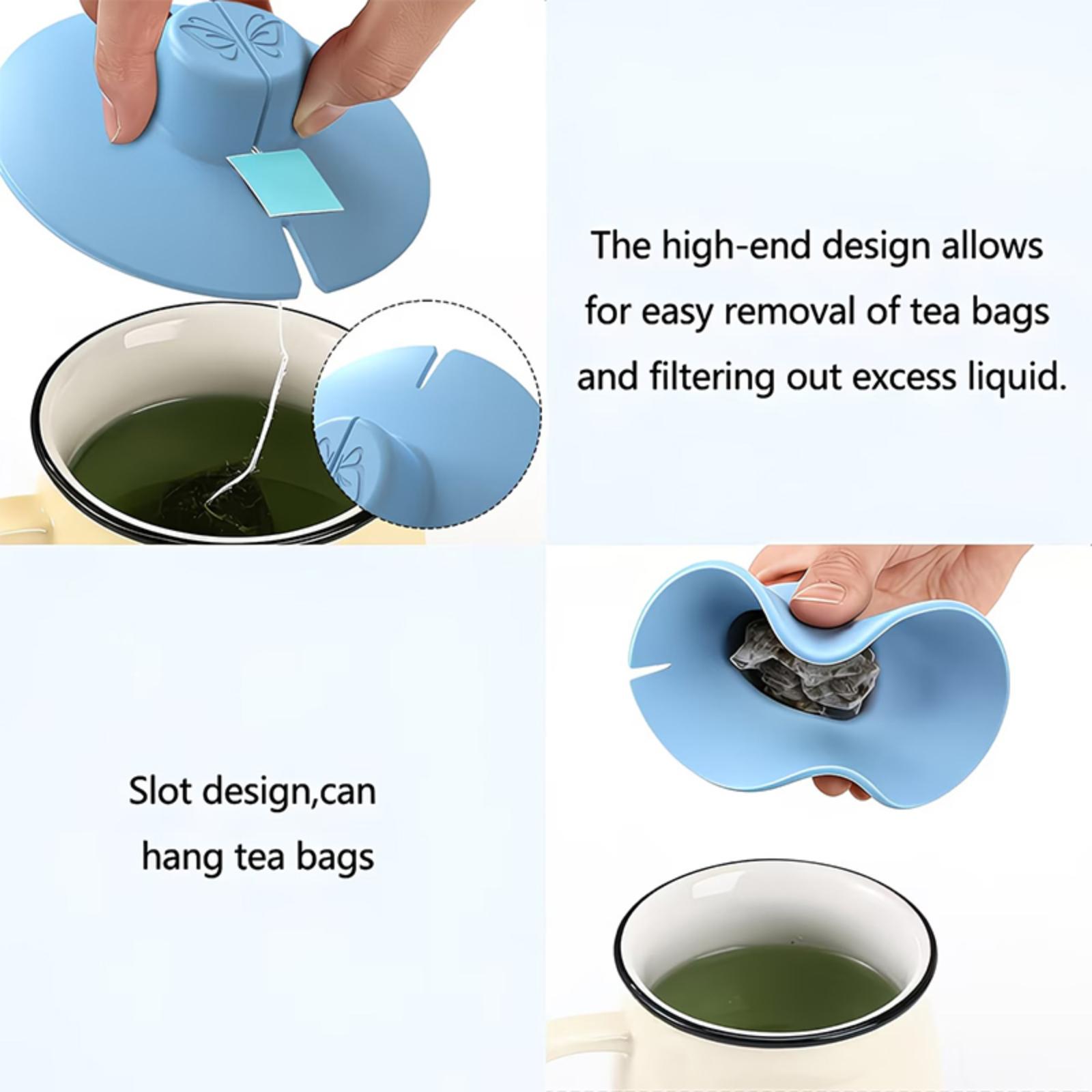 The high-end design allows for easy removal of tea bags and filtering out excess liquid.

Slot design,can hang tea bags