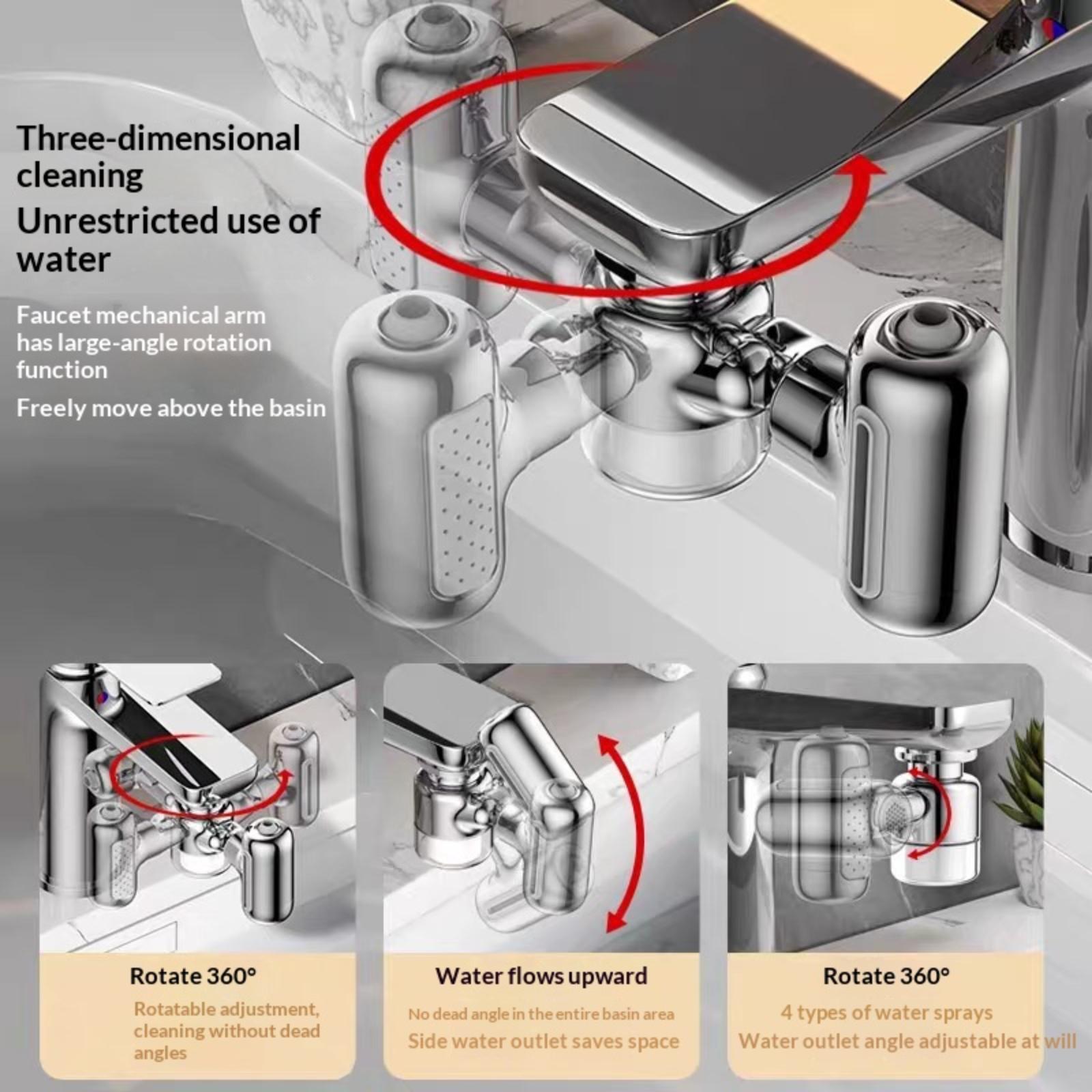 Three-dimensional cleaning

Unrestricted use of water

Faucet mechanical arm has large-angle rotation function

Freely move above the basin

Rotate 360°

Rotatable adjustment, cleaning without dead angles

Water flows upward

No dead angle in the entire basin area

Side water outlet saves space

Rotate 360°

4 types of water sprays

Water outlet angle adjustable at will