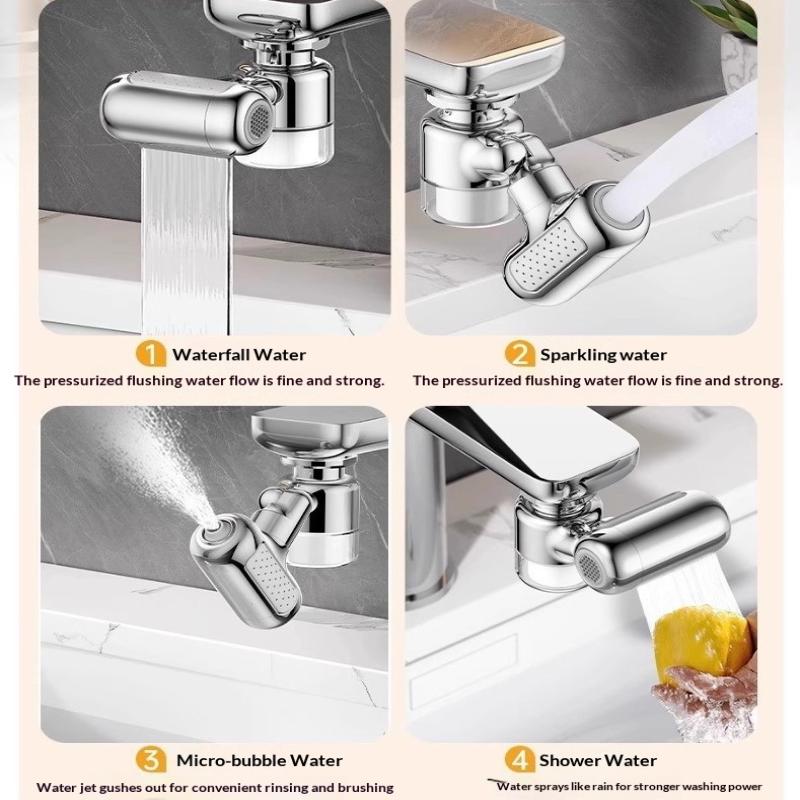 1 Waterfall Water
The pressurized flushing water flow is fine and strong.

2 Sparkling water
The pressurized flushing water flow is fine and strong.

3 Micro-bubble Water
Water jet gushes out for convenient rinsing and brushing

4 Shower Water
Water sprays like rain for stronger washing power