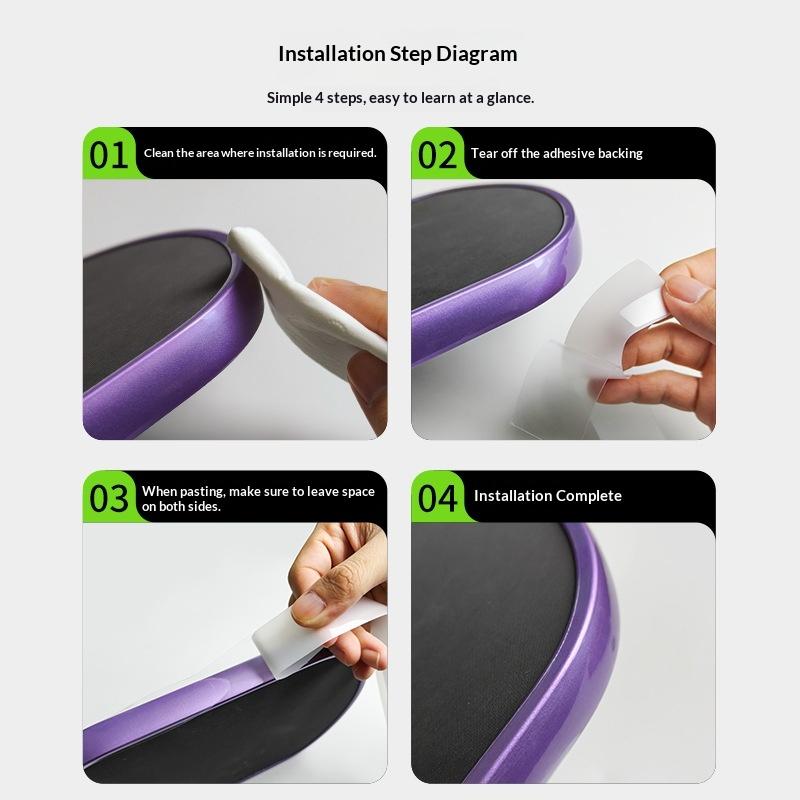 Installation Step Diagram

Simple 4 steps, easy to learn at a glance.

01 Clean the area where installation is required.

02 Tear off the adhesive backing

03 When pasting, make sure to leave space on both sides.

04 Installation Complete