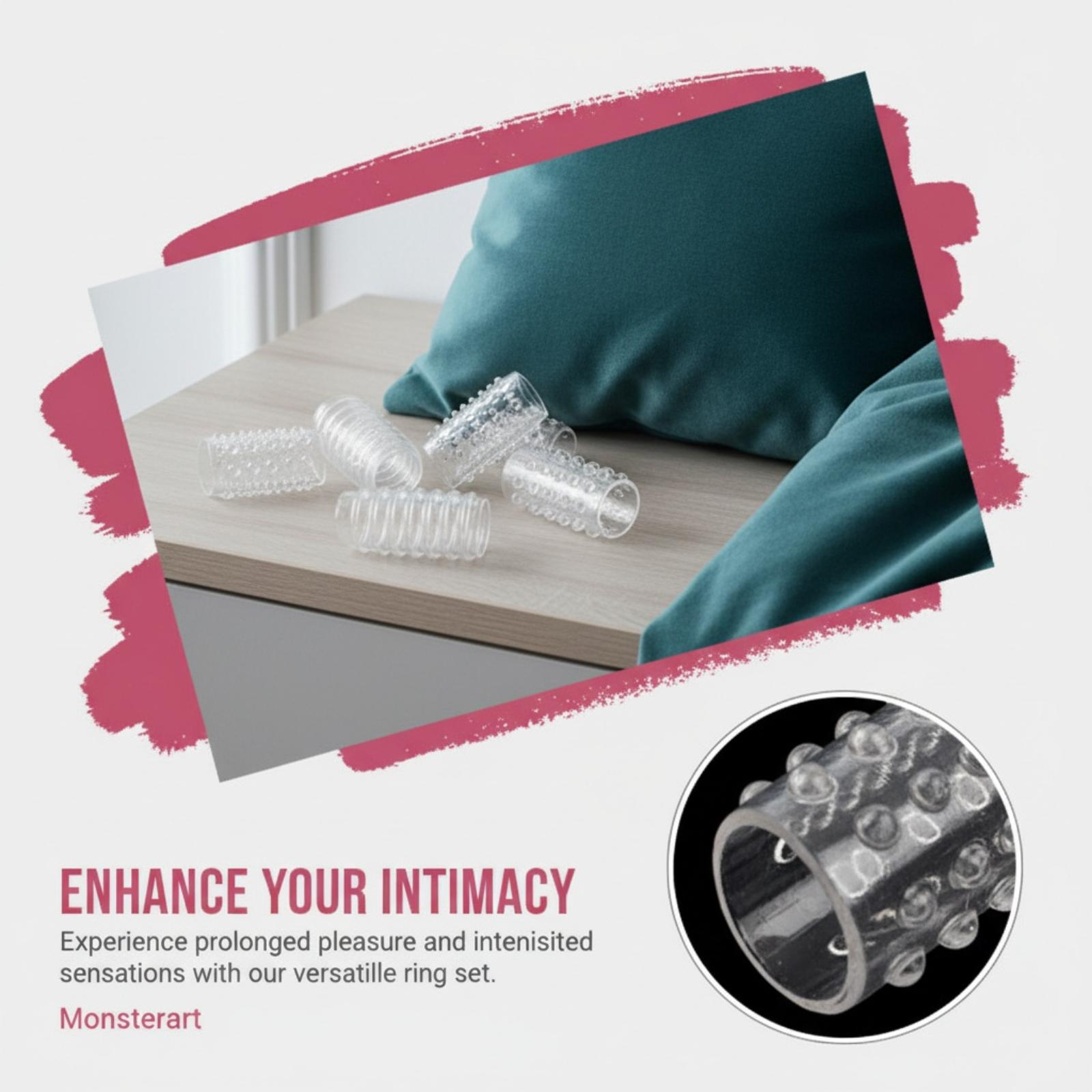 ENHANCE YOUR INTIMACY

Experience prolonged pleasure and intenisited sensations with our versatille ring set.

Monsterart