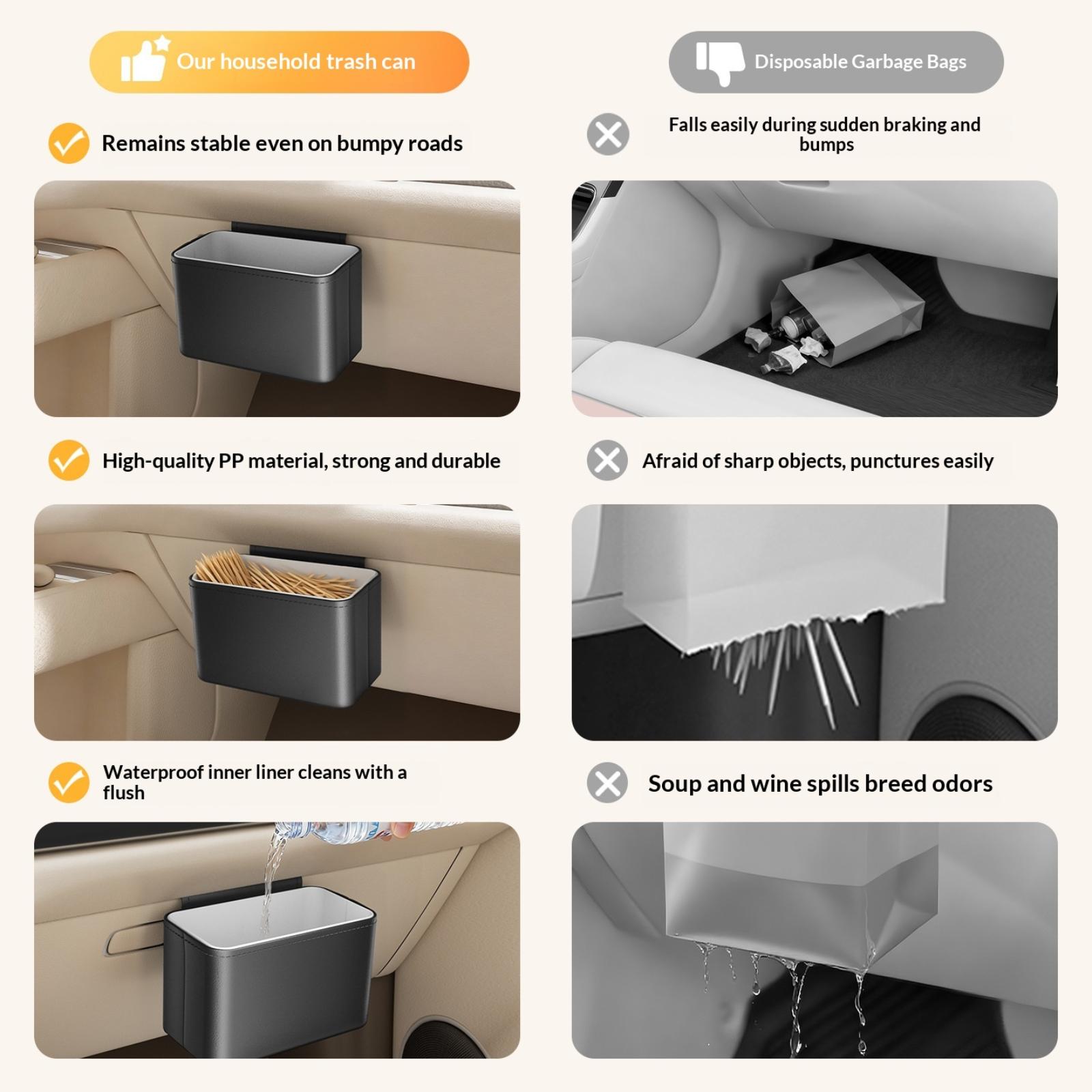 Our household trash can

Remains stable even on bumpy roads

High-quality PP material, strong and durable

Waterproof inner liner cleans with a flush

Disposable Garbage Bags

Falls easily during sudden braking and bumps

Afraid of sharp objects, punctures easily

Soup and wine spills breed odors