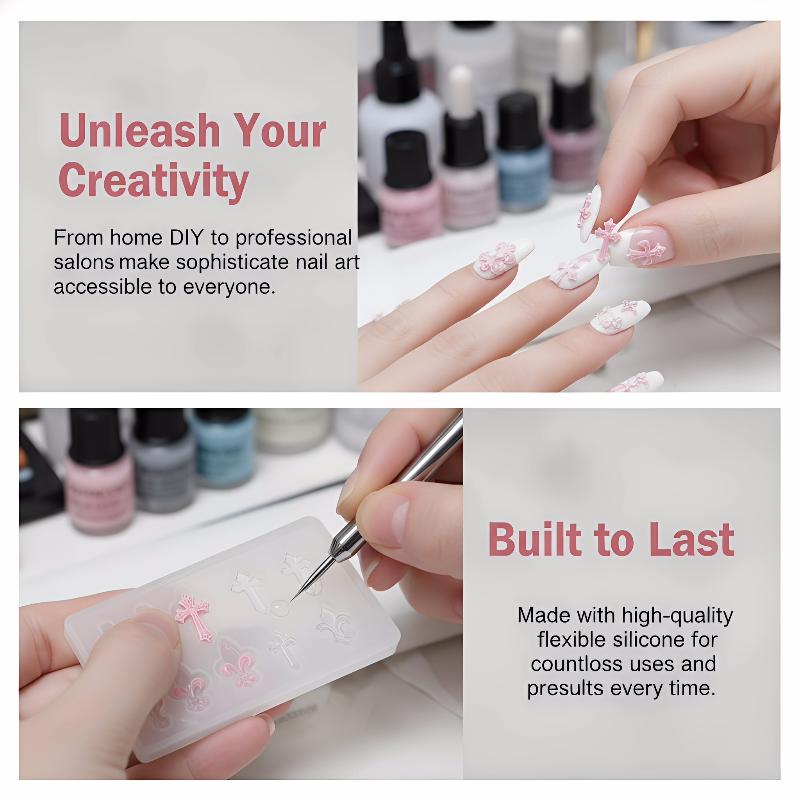 Unleash Your Creativity

From home DIY to professional salons make sophisticate nail art accessible to everyone.

Built to Last

Made with high-quality flexible silicone for countloss uses and presults every time.