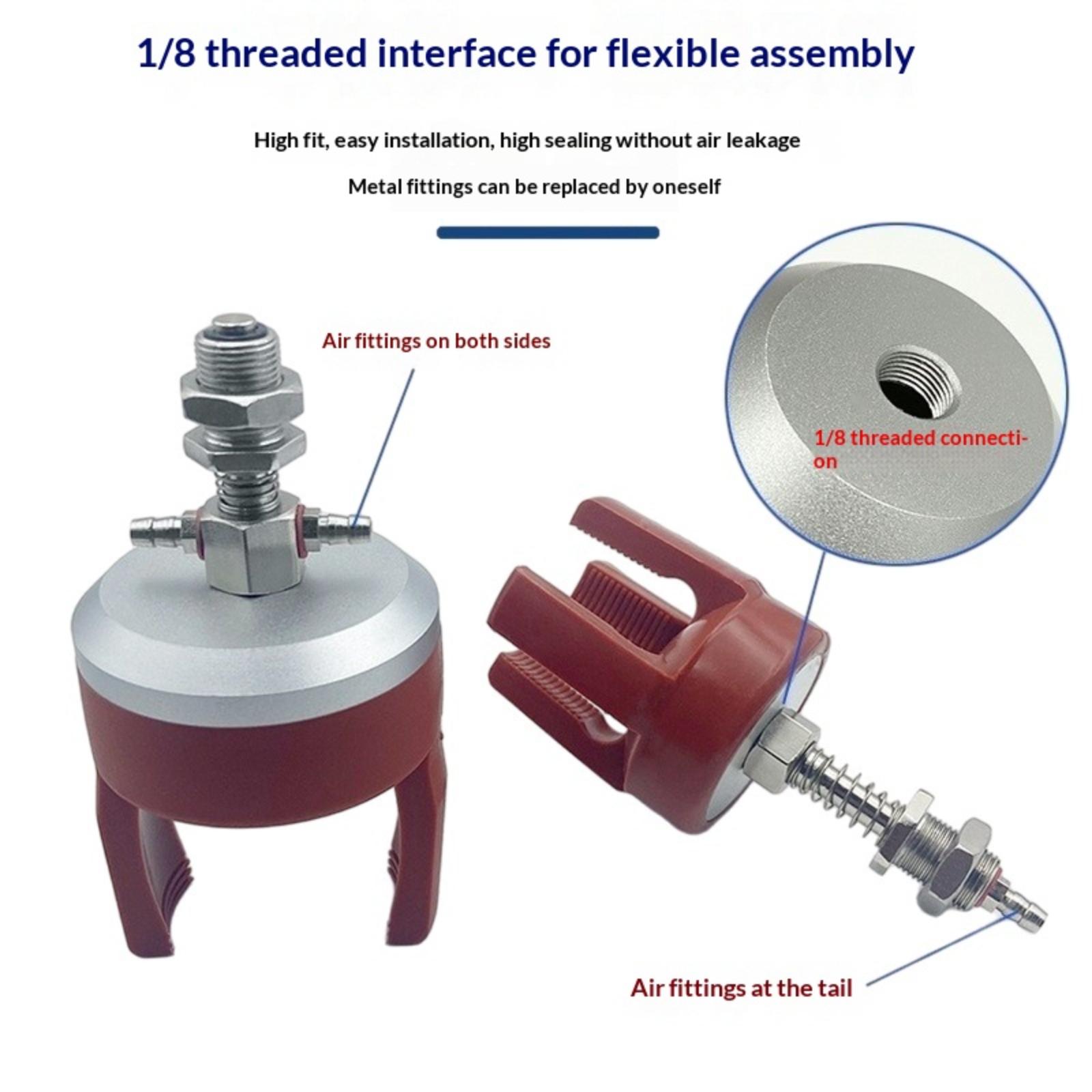 1/8 threaded interface for flexible assembly

High fit, easy installation, high sealing without air leakage

Metal fittings can be replaced by oneself

Air fittings on both sides

1/8 threaded connection

Air fittings at the tail