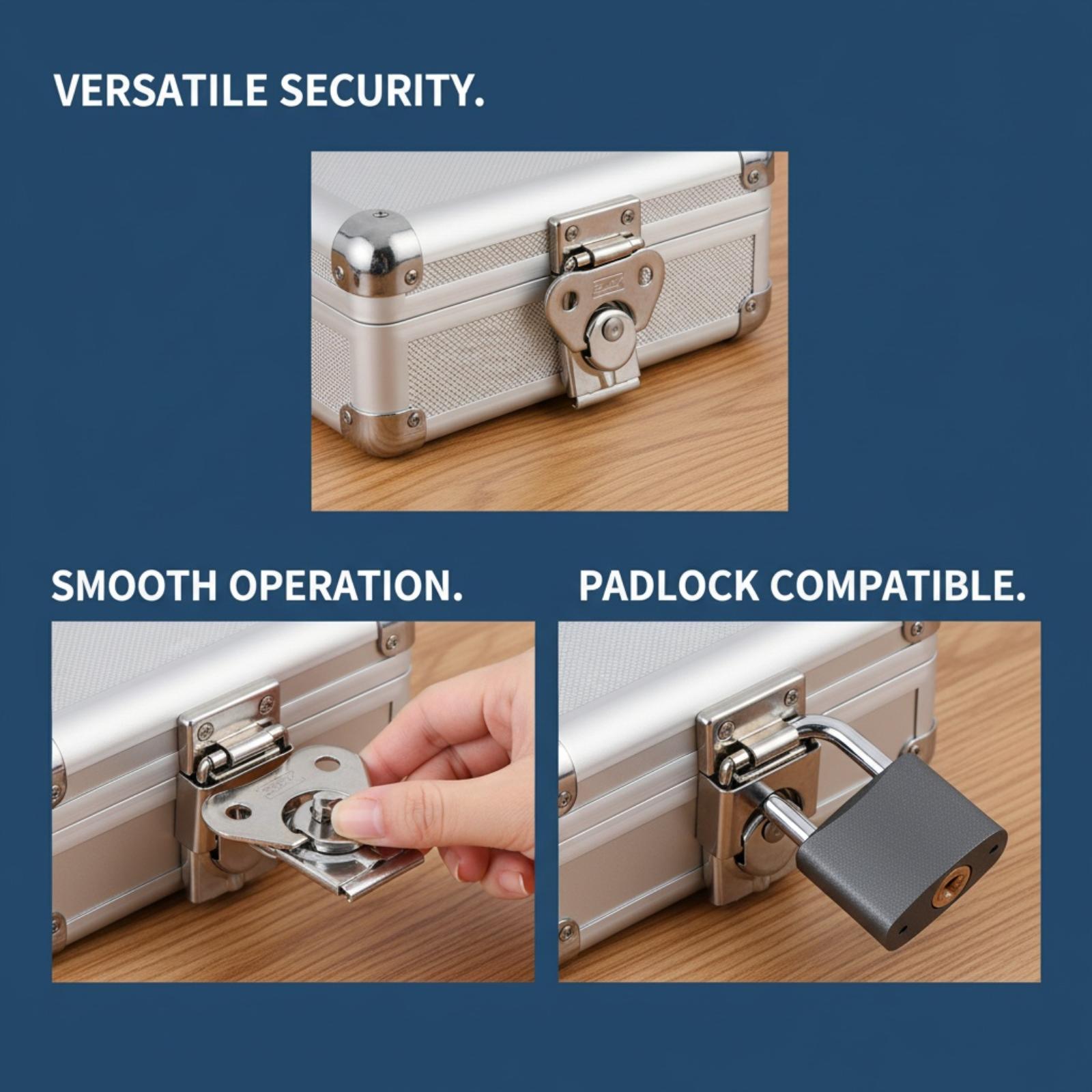 VERSATILE SECURITY.

SMOOTH OPERATION.

PADLOCK COMPATIBLE.