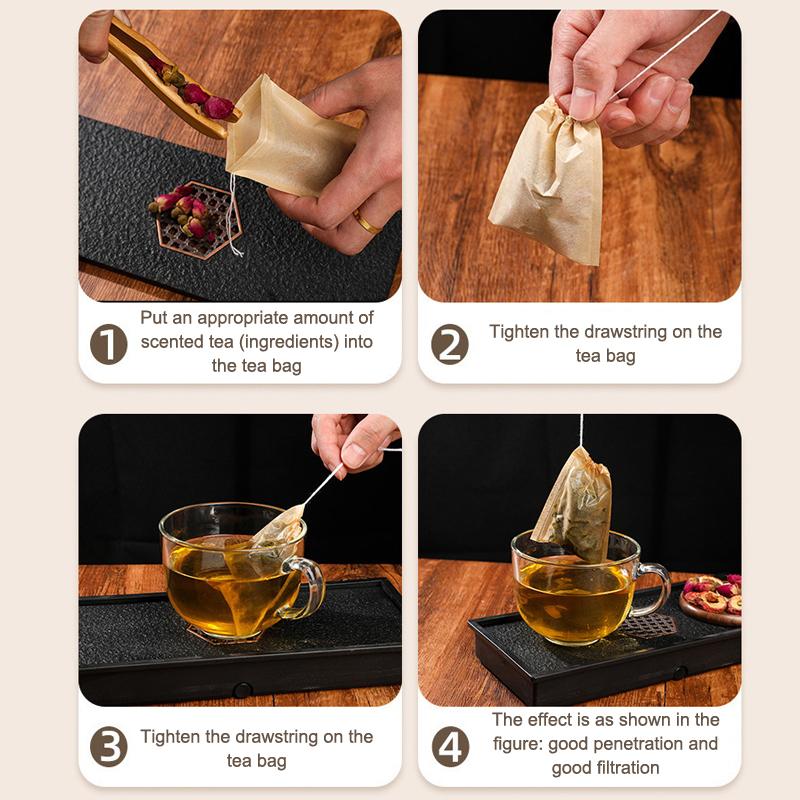 1 Put an appropriate amount of scented tea (ingredients) into the tea bag

2 Tighten the drawstring on the tea bag

3 Tighten the drawstring on the tea bag

4 The effect is as shown in the figure: good penetration and good filtration