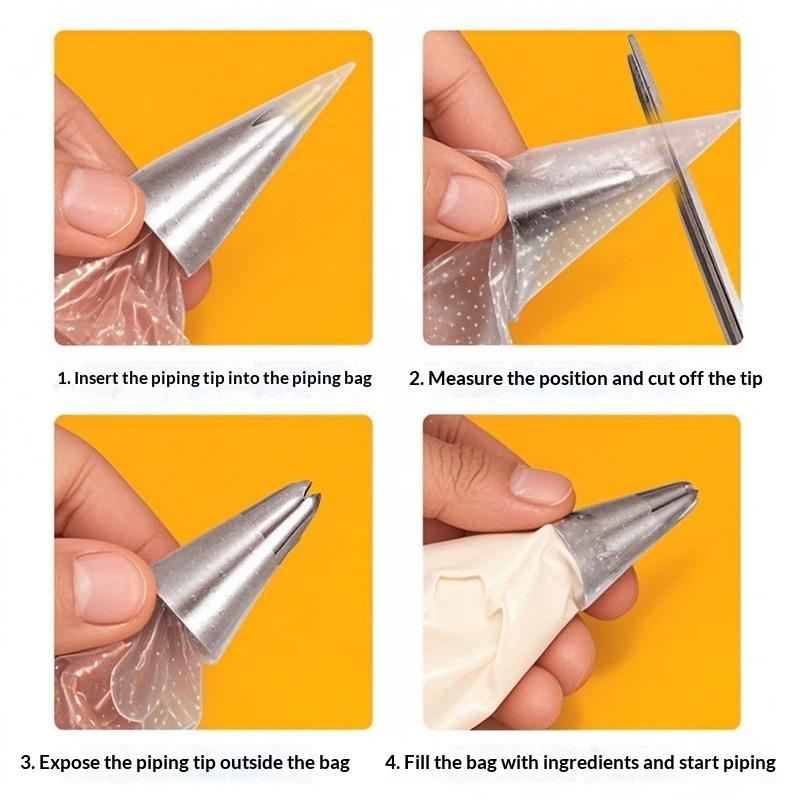 1. Insert the piping tip into the piping bag

2. Measure the position and cut off the tip

3. Expose the piping tip outside the bag

4. Fill the bag with ingredients and start piping