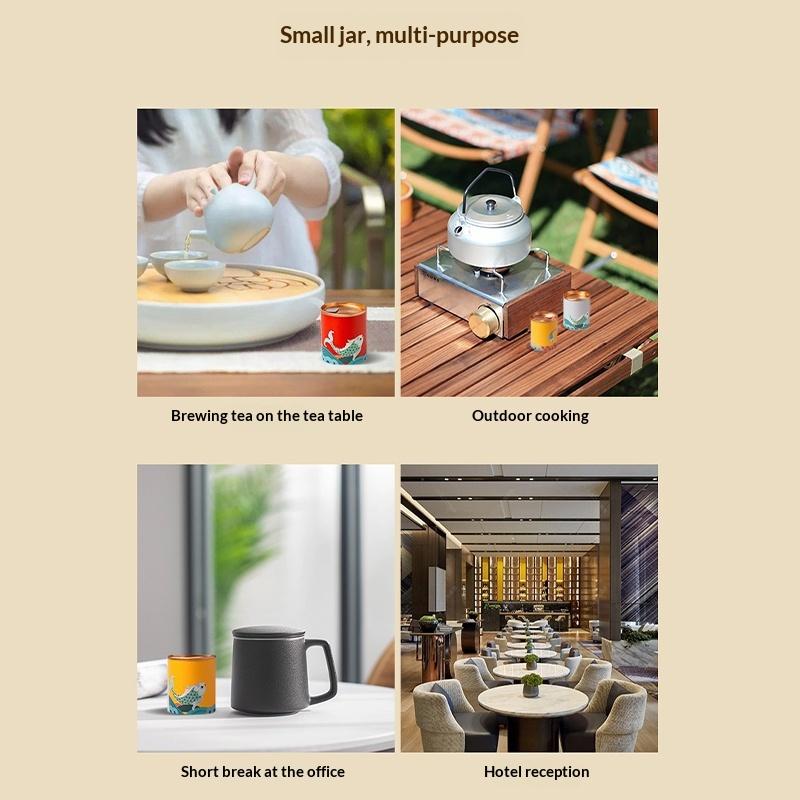 Small jar, multi-purpose

Brewing tea on the tea table

Outdoor cooking

Short break at the office

Hotel reception