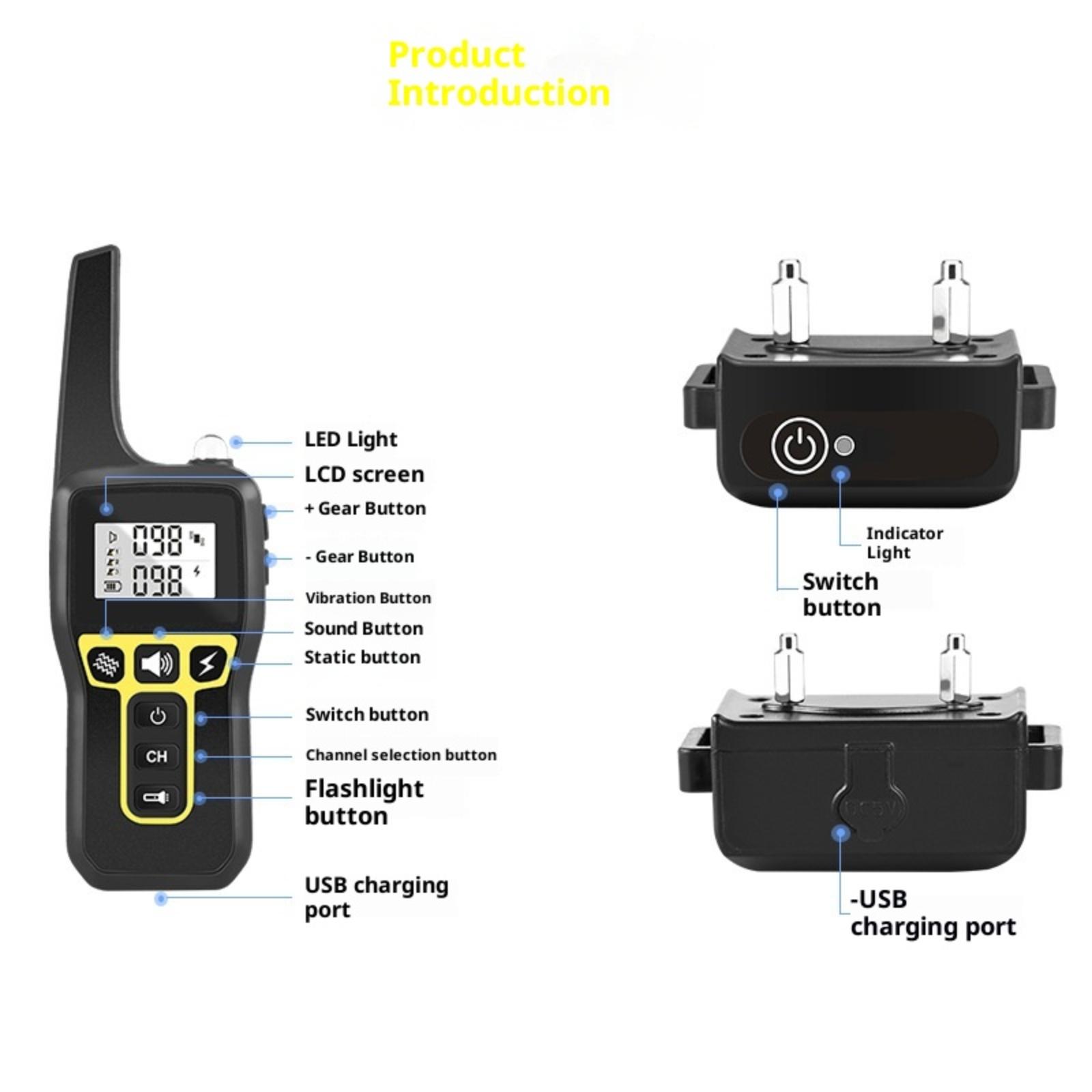 Product Introduction

098
098

CH

LED Light
LCD screen
+ Gear Button
- Gear Button
Vibration Button
Sound Button
Static button
Switch button
Channel selection button
Flashlight button
USB charging port

Indicator Light
Switch button

DC5V

-USB charging port