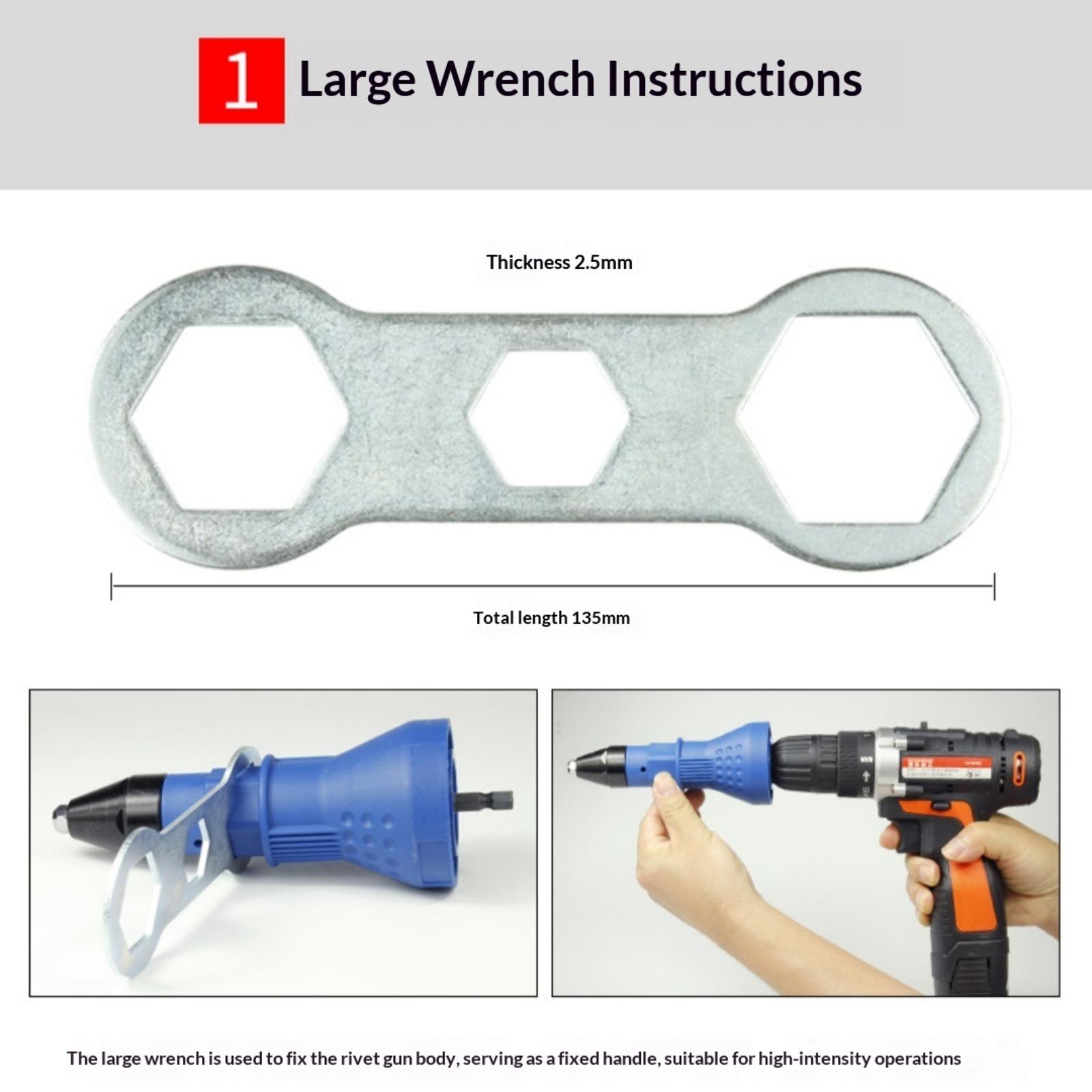 1 Large Wrench Instructions

Thickness 2.5mm

Total length 135mm

The large wrench is used to fix the rivet gun body, serving as a fixed handle, suitable for high-intensity operations