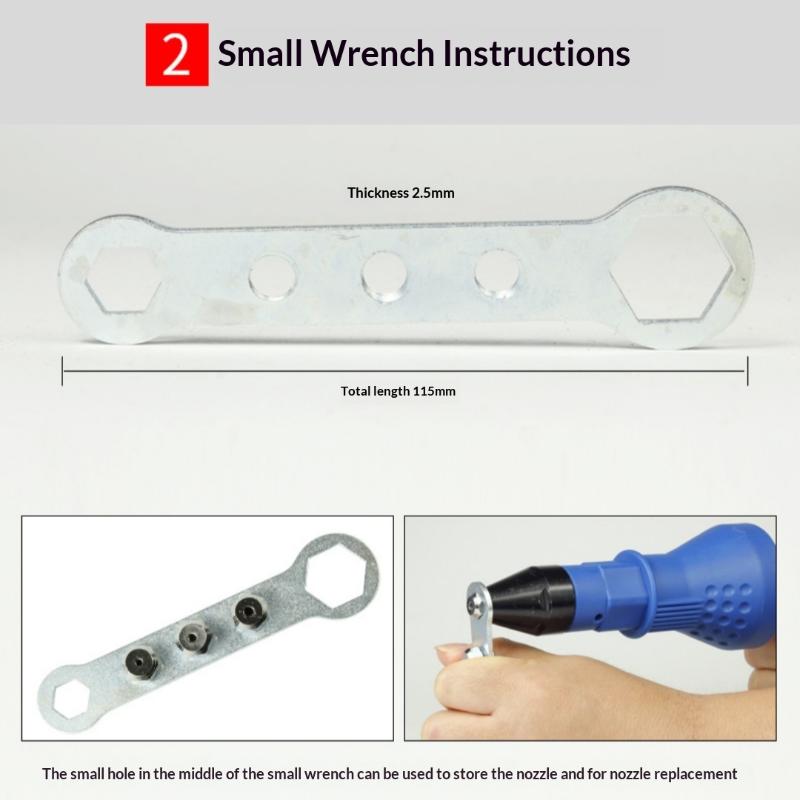 2 Small Wrench Instructions

Thickness 2.5mm

Total length 115mm

The small hole in the middle of the small wrench can be used to store the nozzle and for nozzle replacement