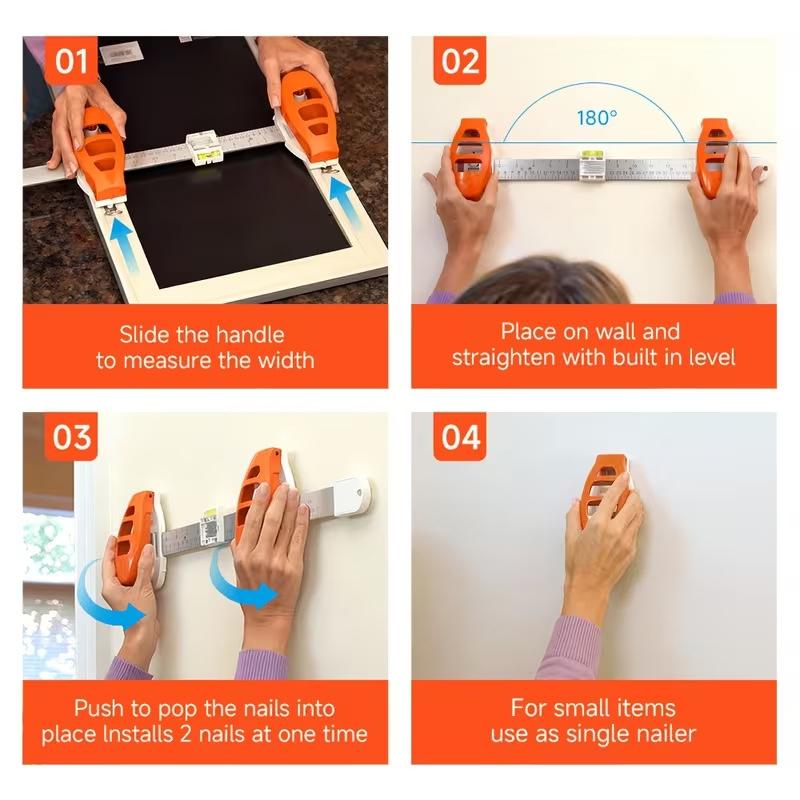 01

Slide the handle to measure the width

02

180°

Place on wall and straighten with built in level

03

Push to pop the nails into place Installs 2 nails at one time

04

For small items use as single nailer