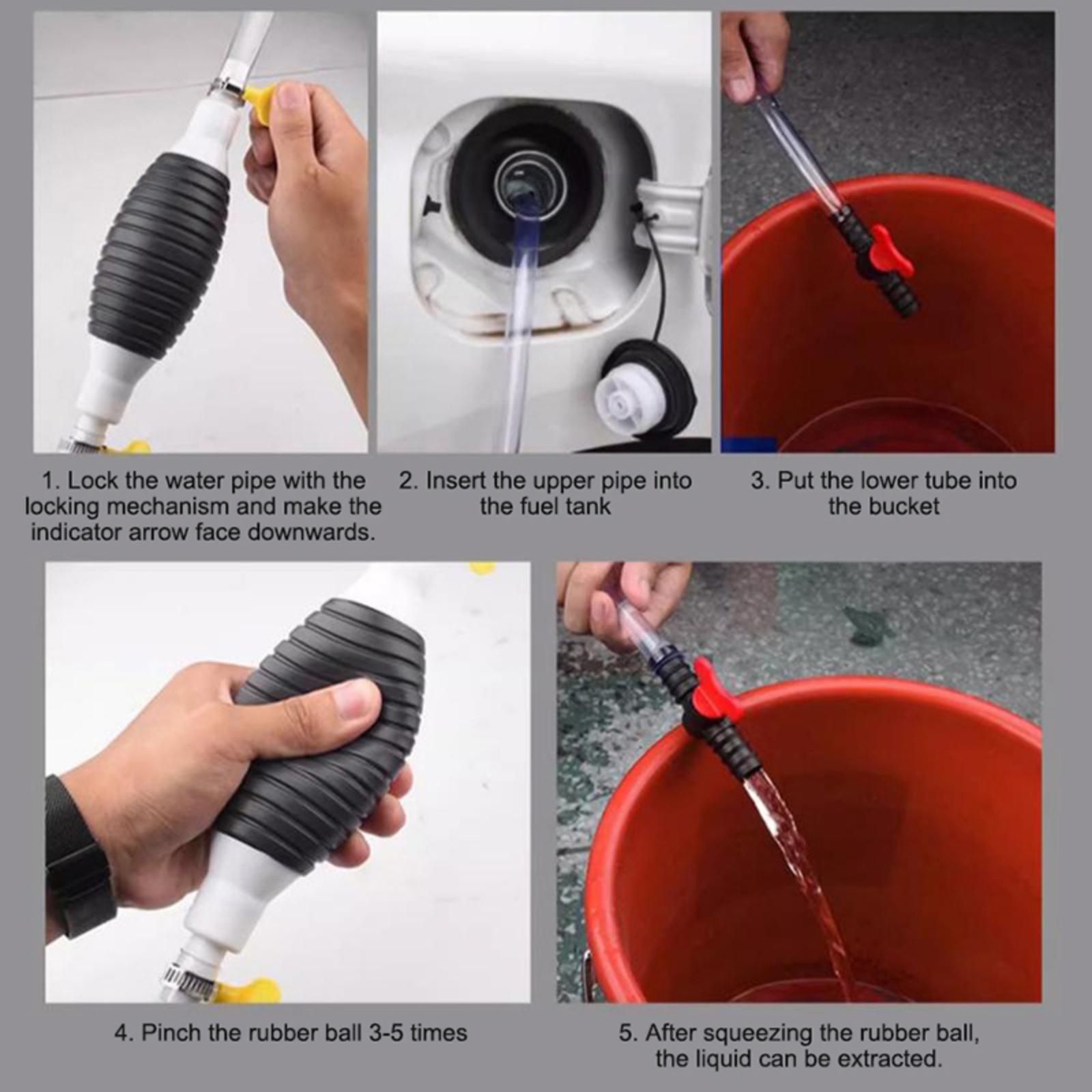 1. Lock the water pipe with the locking mechanism and make the indicator arrow face downwards.

2. Insert the upper pipe into the fuel tank

3. Put the lower tube into the bucket

4. Pinch the rubber ball 3-5 times

5. After squeezing the rubber ball, the liquid can be extracted.