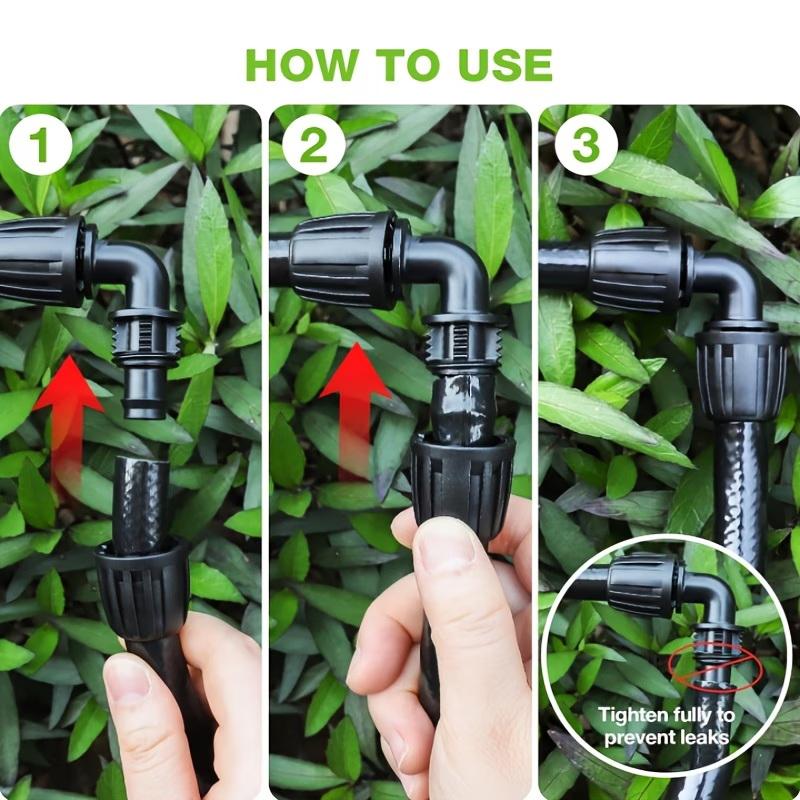 HOW TO USE

1

2

3

Tighten fully to prevent leaks