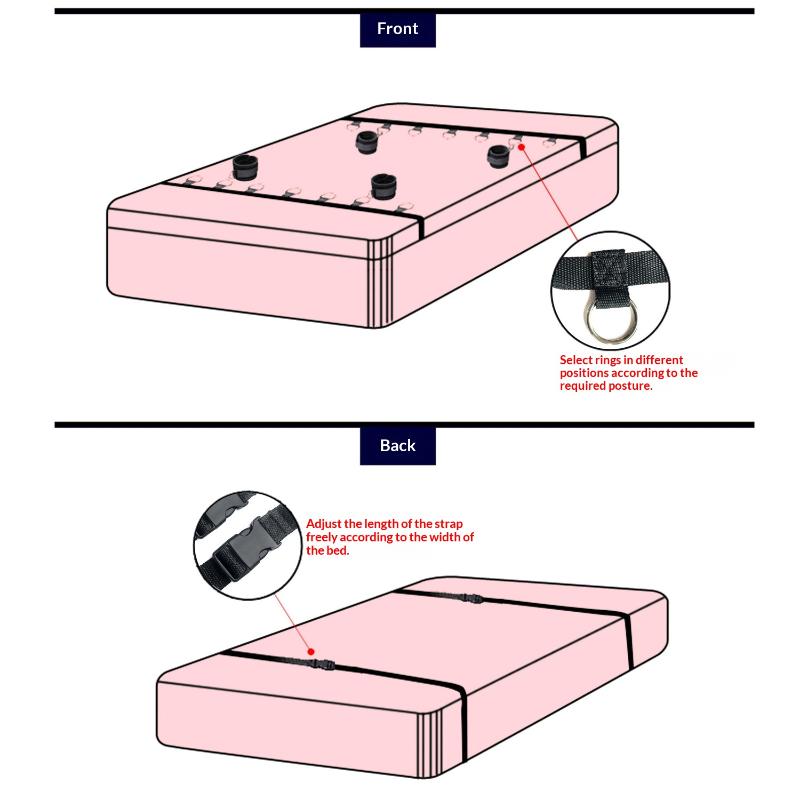 Front

Select rings in different positions according to the required posture.

Back

Adjust the length of the strap freely according to the width of the bed.