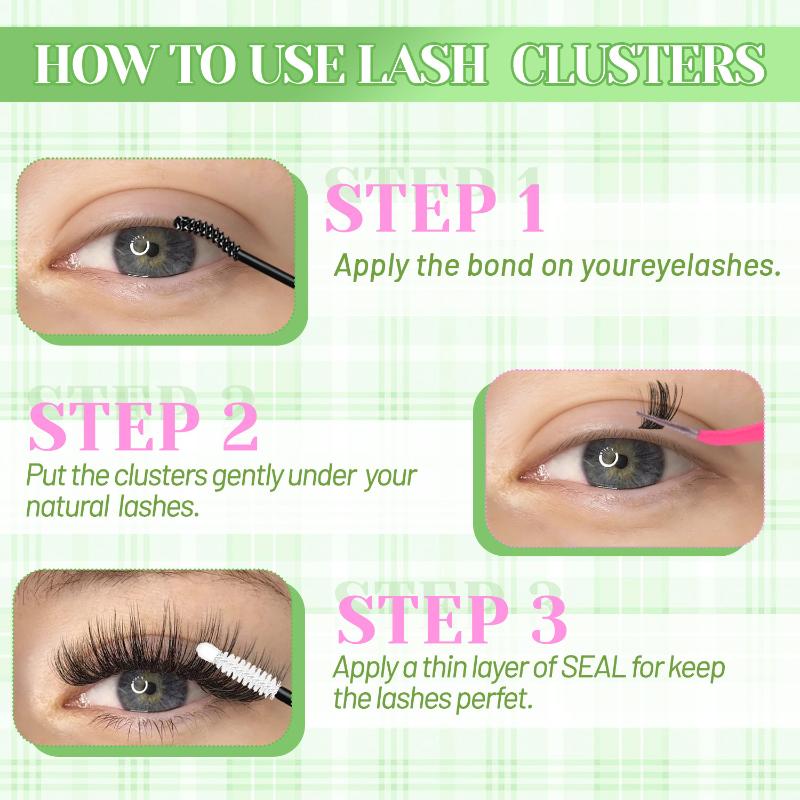 HOW TO USE LASH CLUSTERS

STEP 1
Apply the bond on youreyelashes.

STEP 2
Put the clusters gently under your natural lashes.

STEP 3
Apply a thin layer of SEAL for keep the lashes perfet.