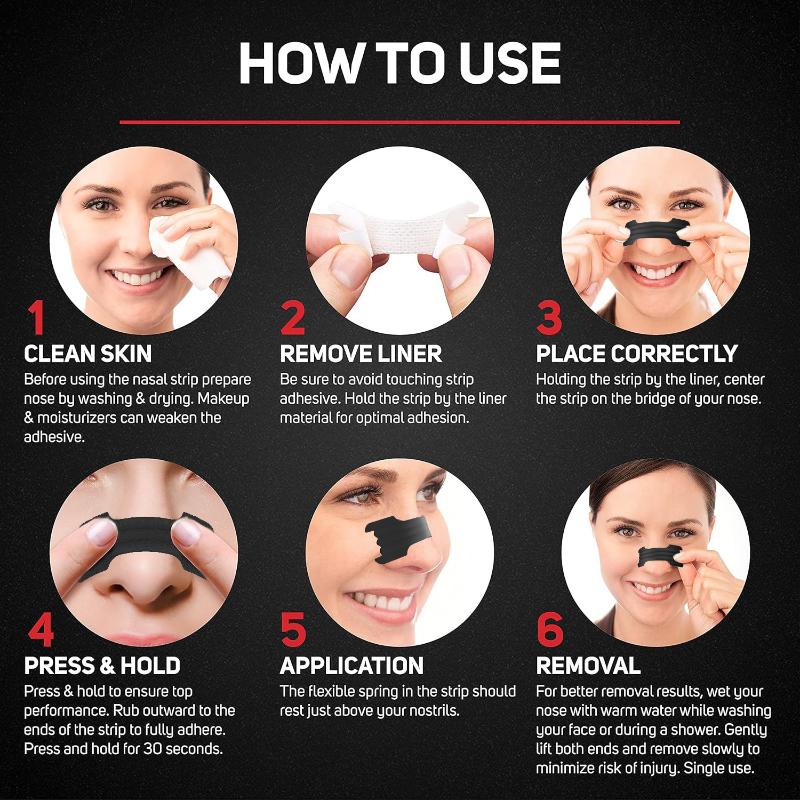 HOW TO USE

1
CLEAN SKIN
Before using the nasal strip prepare nose by washing & drying. Makeup & moisturizers can weaken the adhesive.

2
REMOVE LINER
Be sure to avoid touching strip adhesive. Hold the strip by the liner material for optimal adhesion.

3
PLACE CORRECTLY
Holding the strip by the liner, center the strip on the bridge of your nose.

4
PRESS & HOLD
Press & hold to ensure top performance. Rub outward to the ends of the strip to fully adhere. Press and hold for 30 seconds.

5
APPLICATION
The flexible spring in the strip should rest just above your nostrils.

6
REMOVAL
For better removal results, wet your nose with warm water while washing your face or during a shower. Gently lift both ends and remove slowly to minimize risk of injury. Single use.