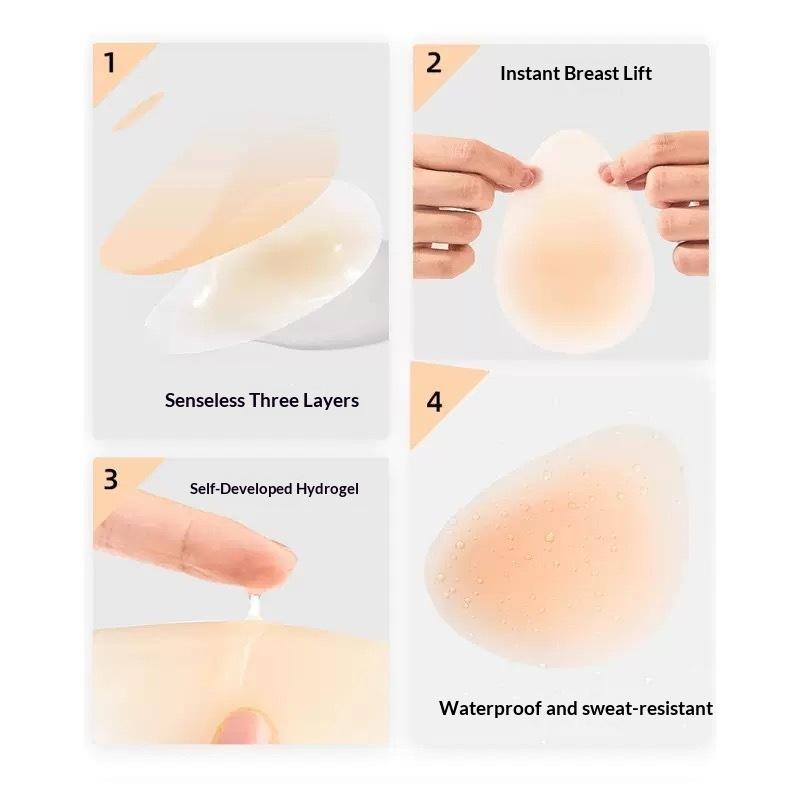 1

Senseless Three Layers

2

Instant Breast Lift

3

Self-Developed Hydrogel

4

Waterproof and sweat-resistant