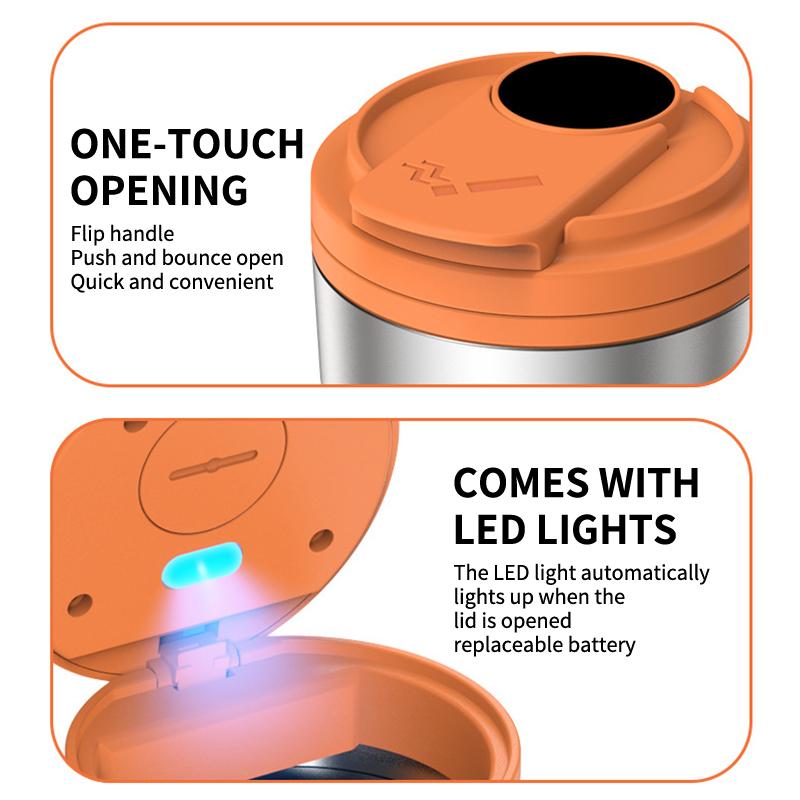 ONE-TOUCH OPENING

Flip handle
Push and bounce open
Quick and convenient

COMES WITH LED LIGHTS

The LED light automatically lights up when the lid is opened
replaceable battery