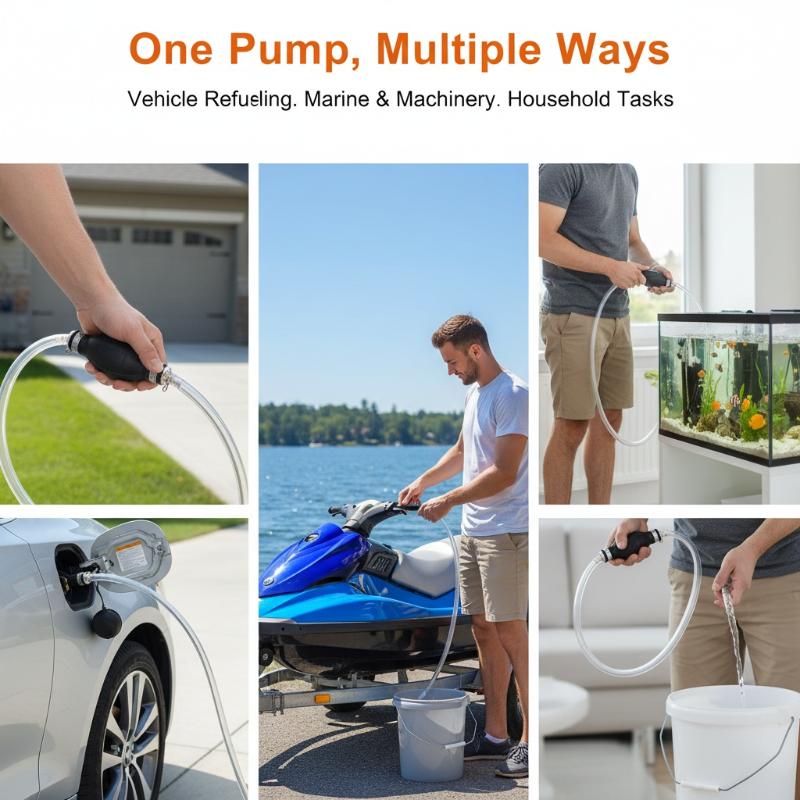 One Pump, Multiple Ways

Vehicle Refueling. Marine & Machinery. Household Tasks