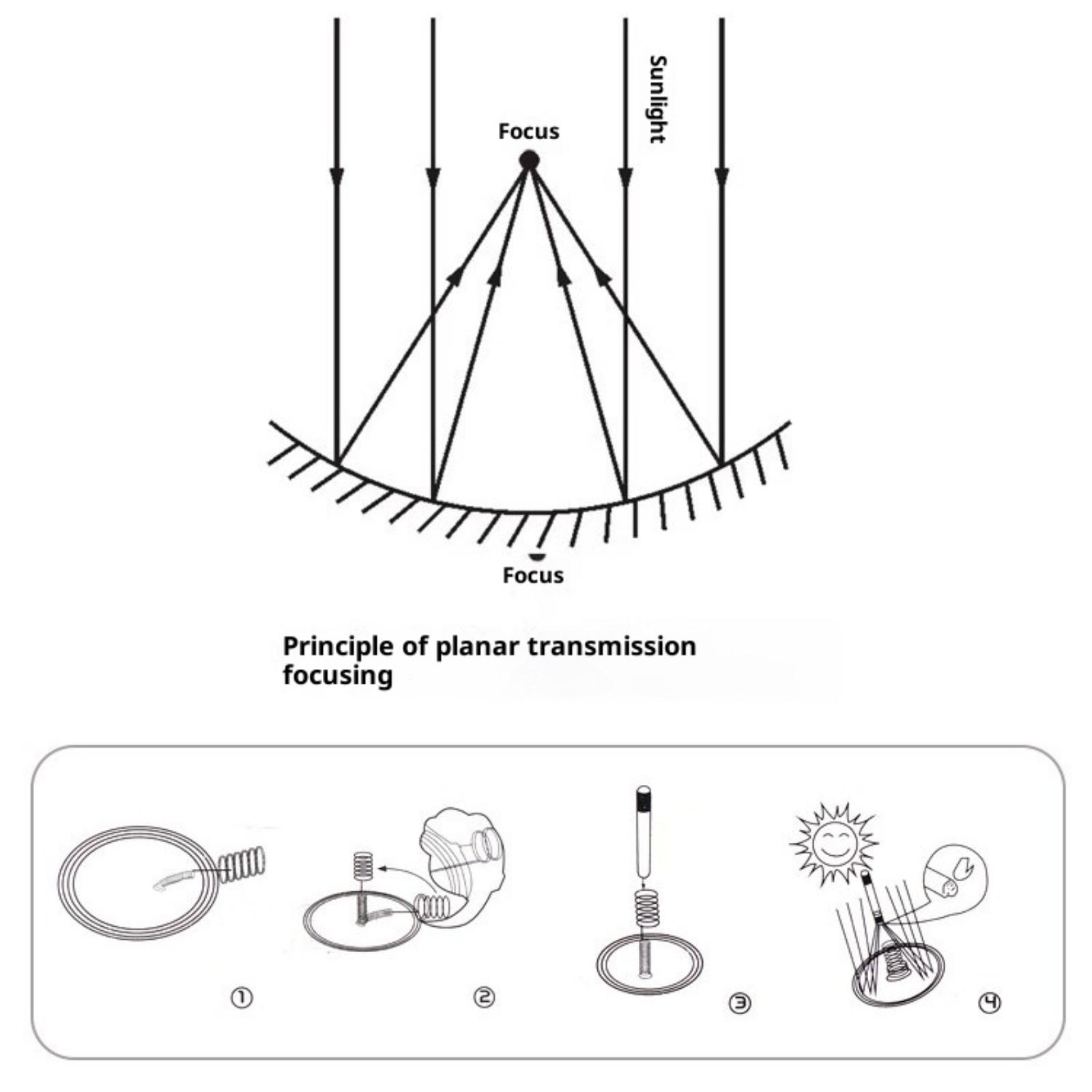 Focus

Sunlight

Focus

Principle of planar transmission focusing

①

②

③

④