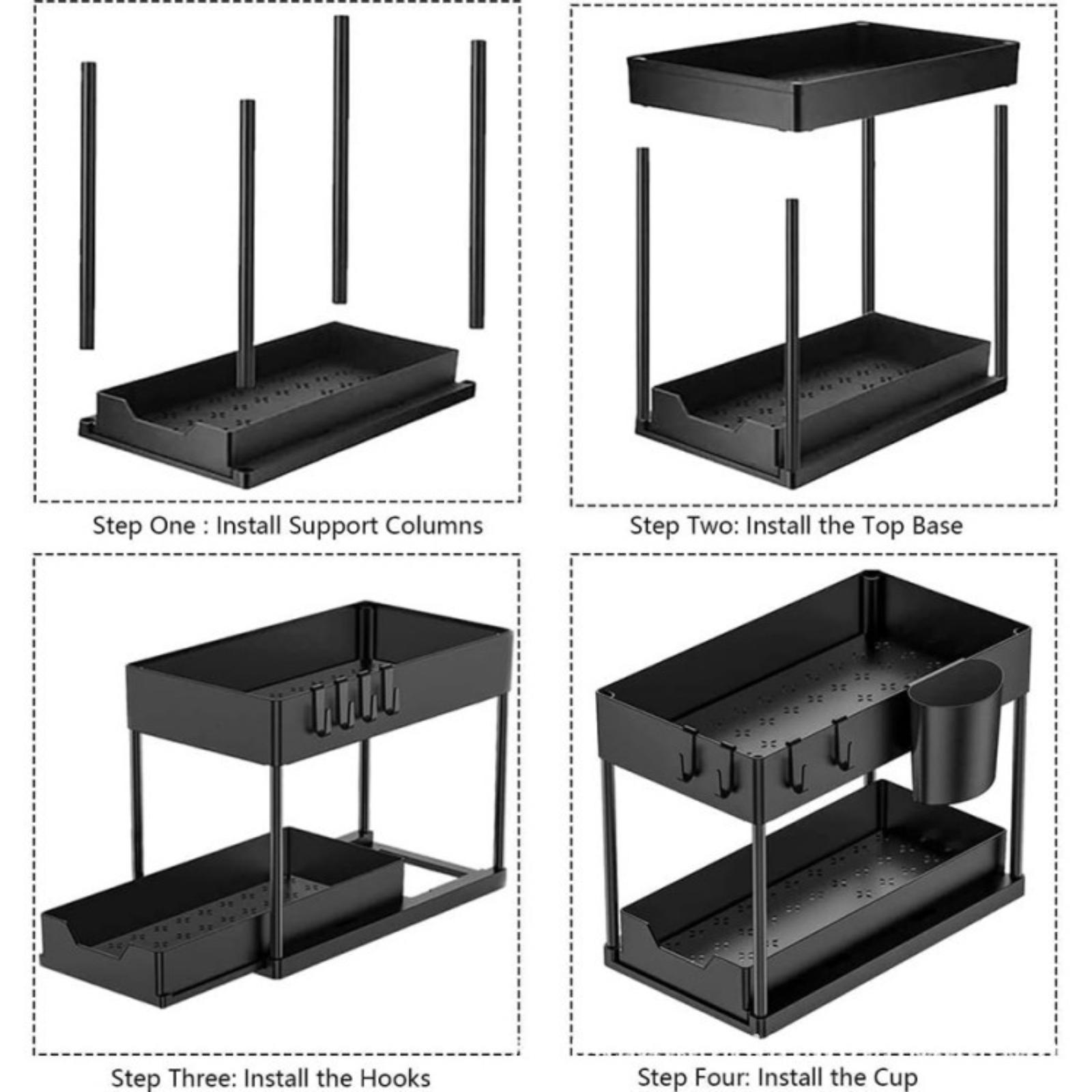 Step One : Install Support Columns

Step Two: Install the Top Base

Step Three: Install the Hooks

Step Four: Install the Cup