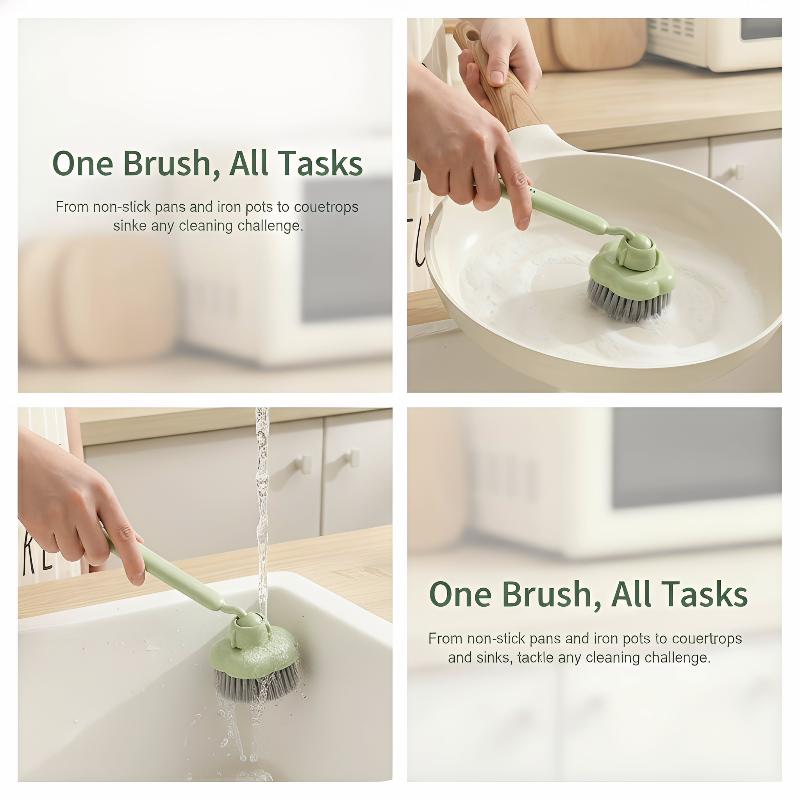 One Brush, All Tasks

From non-stick pans and iron pots to couetrops sinke any cleaning challenge.

One Brush, All Tasks

From non-stick pans and iron pots to couertrops and sinks, tackle any cleaning challenge.