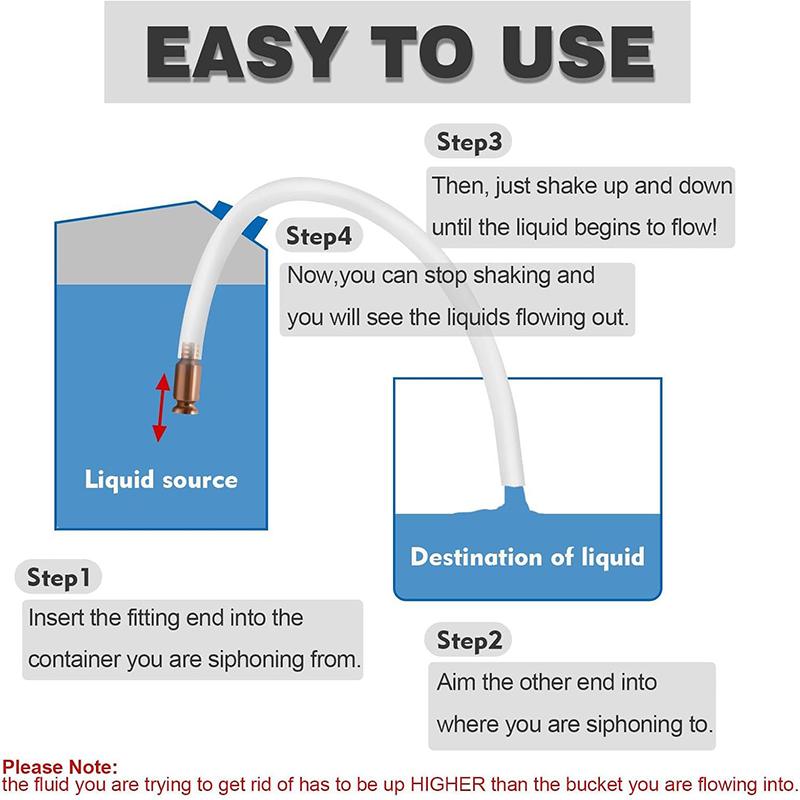 EASY TO USE

Step3

Then, just shake up and down until the liquid begins to flow!

Step4

Now,you can stop shaking and you will see the liquids flowing out.

Liquid source

Destination of liquid

Step1

Insert the fitting end into the container you are siphoning from.

Step2

Aim the other end into where you are siphoning to.

Please Note:
the fluid you are trying to get rid of has to be up HIGHER than the bucket you are flowing into.