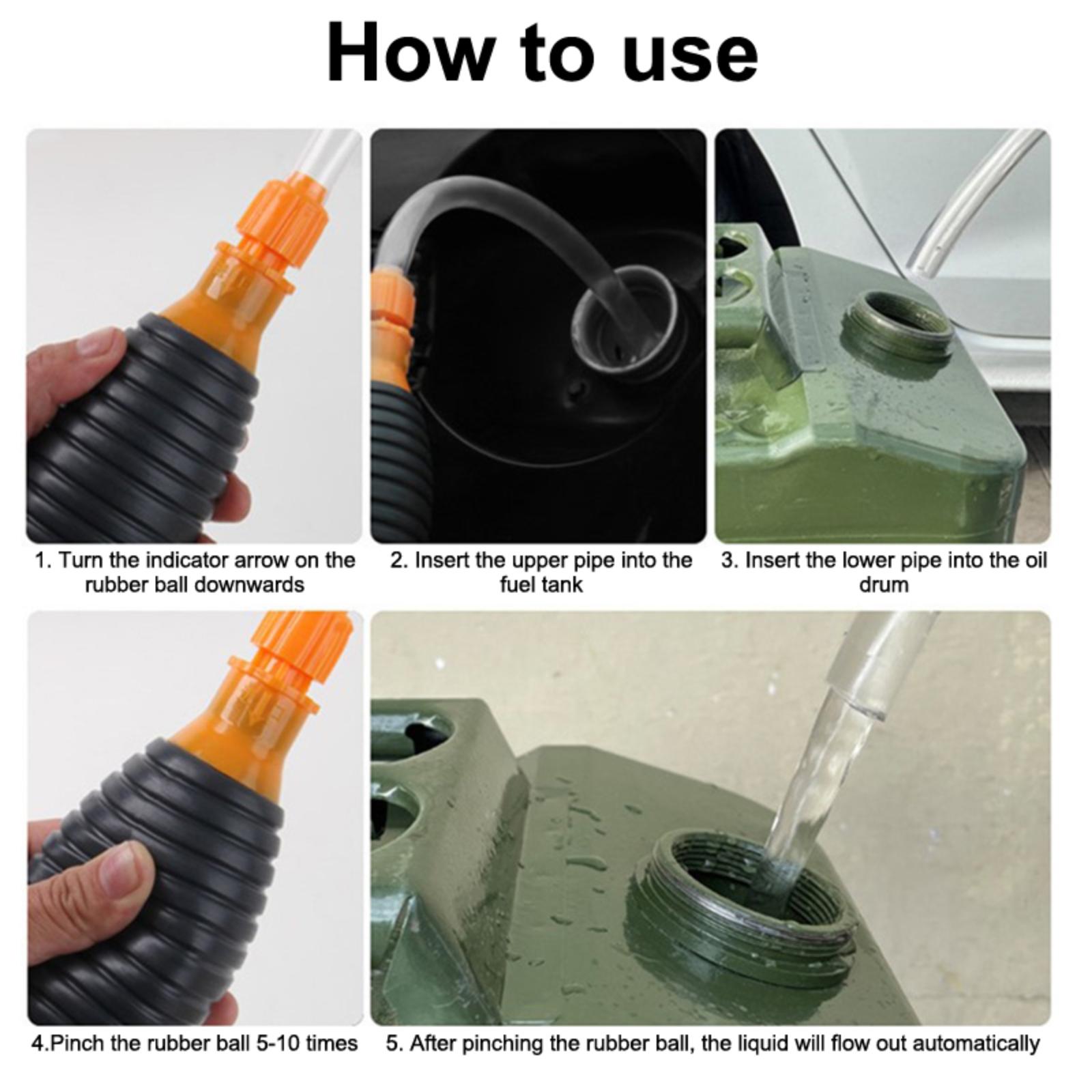 How to use

1. Turn the indicator arrow on the rubber ball downwards

2. Insert the upper pipe into the fuel tank

3. Insert the lower pipe into the oil drum

4.Pinch the rubber ball 5-10 times

5. After pinching the rubber ball, the liquid will flow out automatically